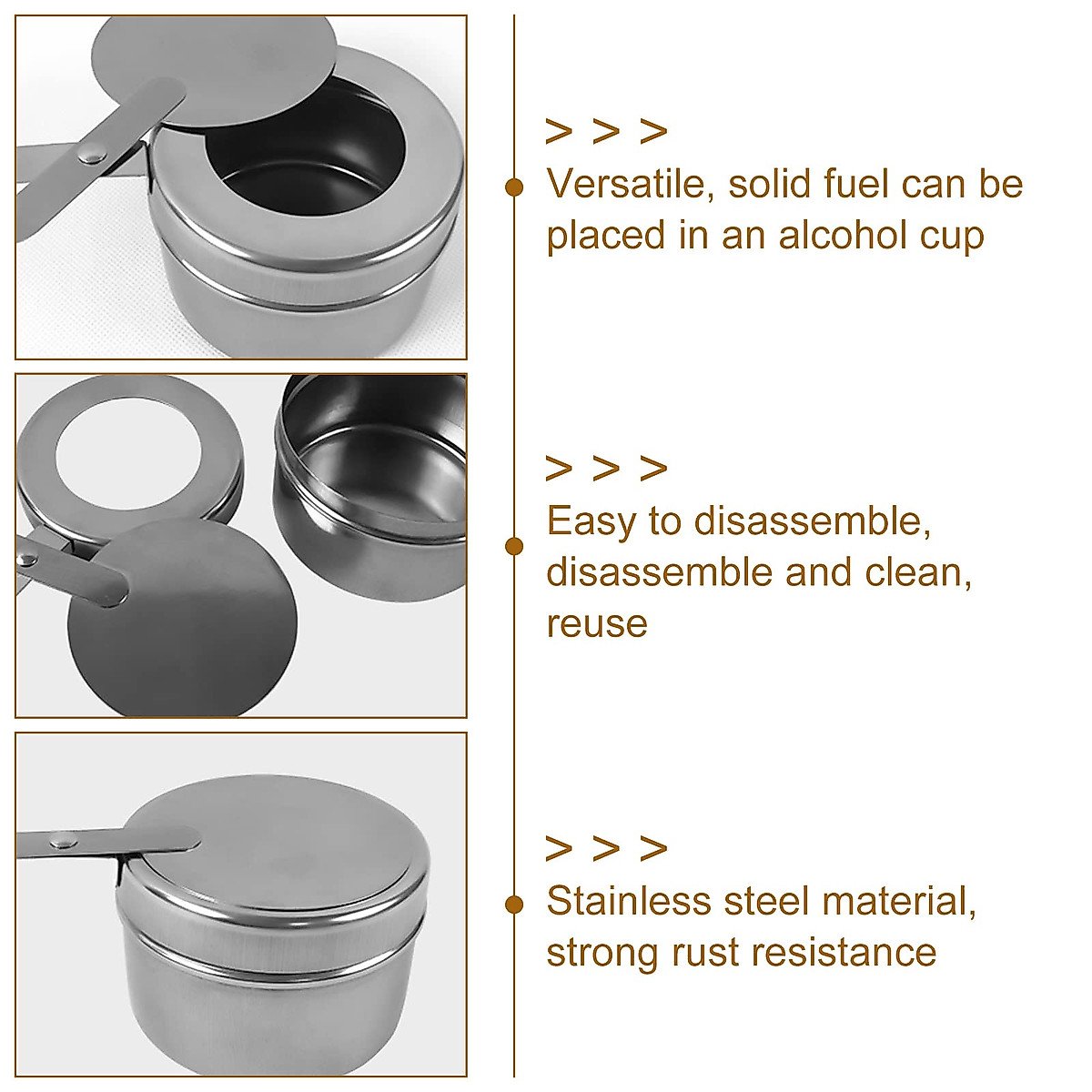 > > >
Versatile, solid fuel can be placed in an alcohol cup

> > >
Easy to disassemble, disassemble and clean, reuse

> > >
Stainless steel material, strong rust resistance