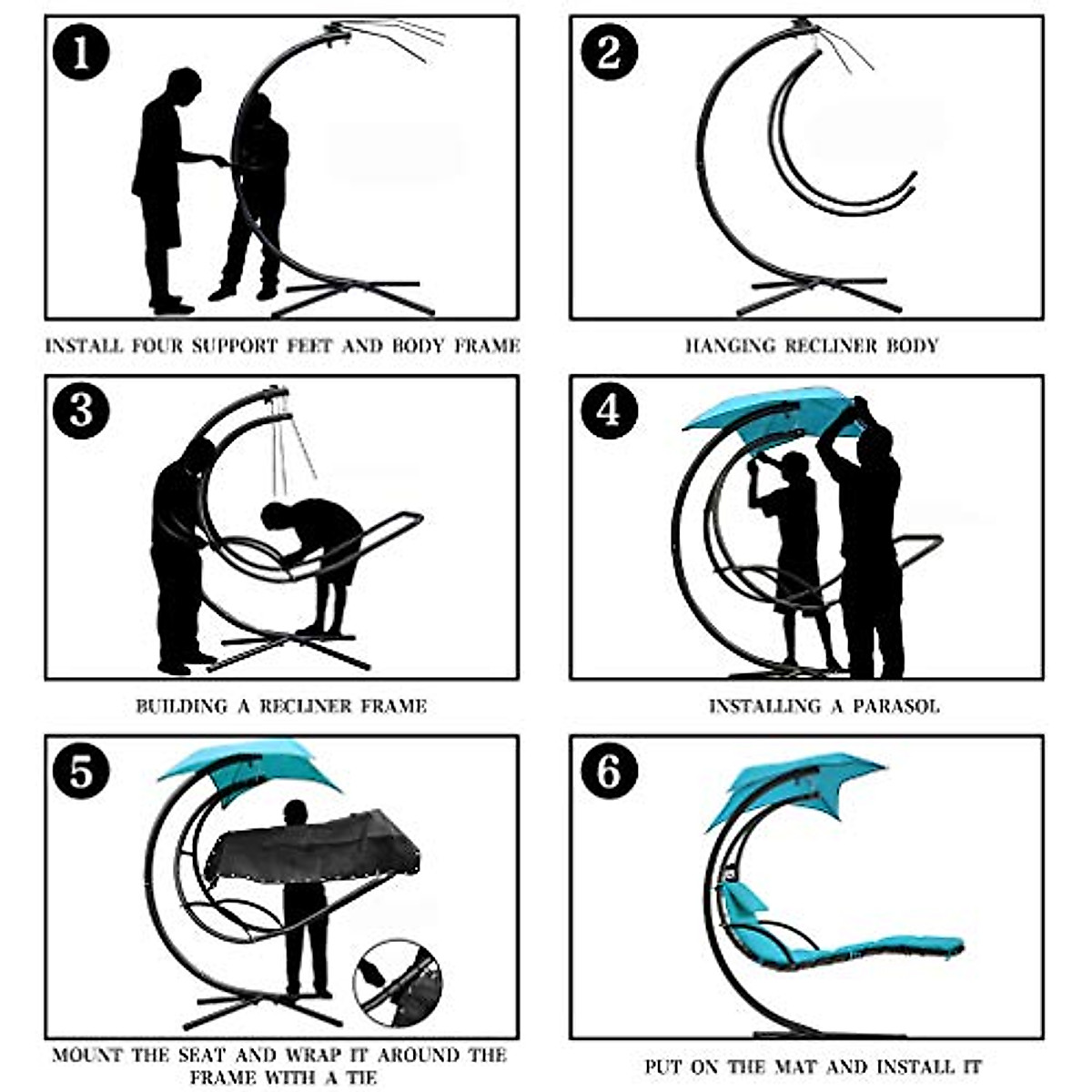 1

INSTALL FOUR SUPPORT FEET AND BODY FRAME

2

HANGING RECLINER BODY

3

BUILDING A RECLINER FRAME

4

INSTALLING A PARASOL

5

MOUNT THE SEAT AND WRAP IT AROUND THE FRAME WITH A TIE

6

PUT ON THE MAT AND INSTALL IT