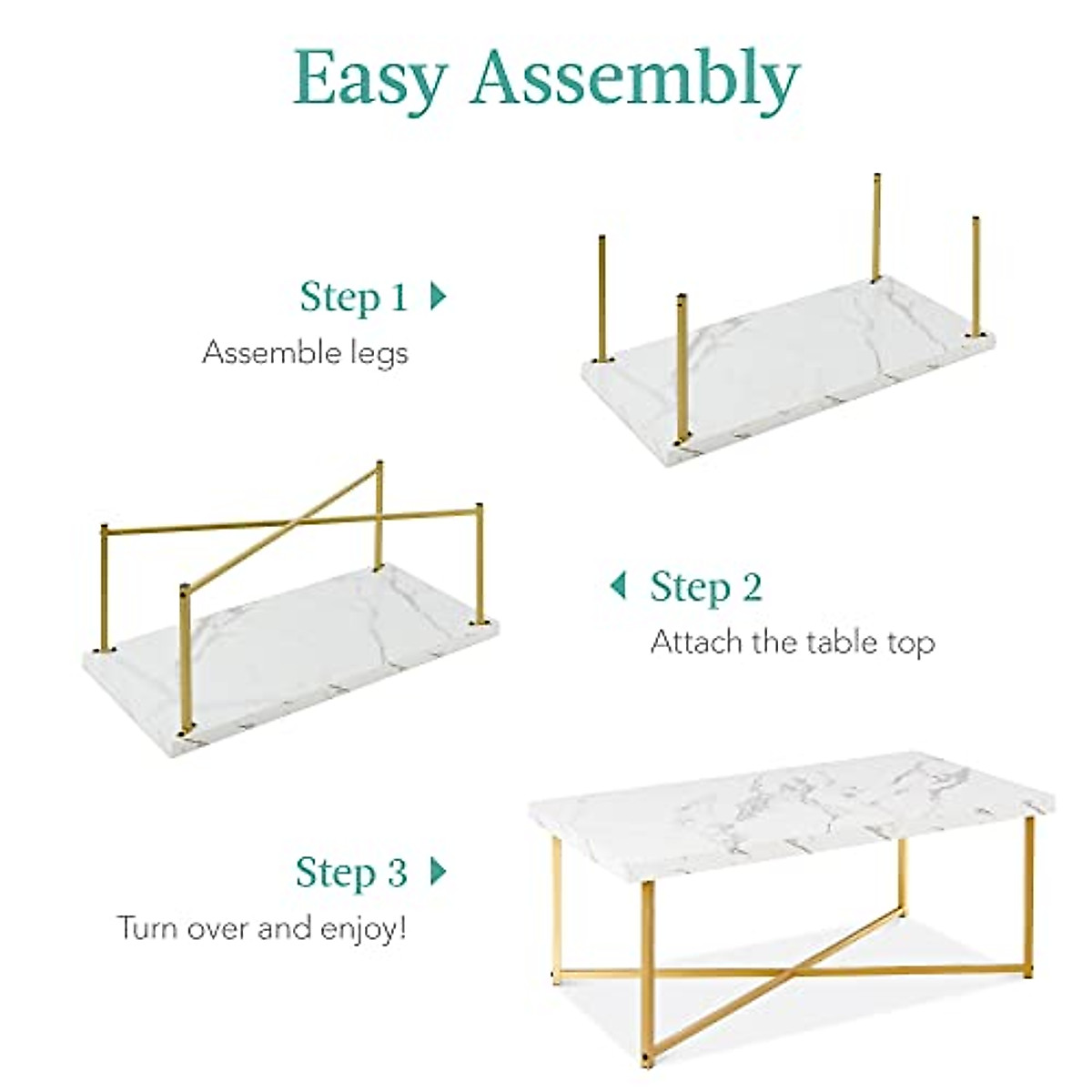 Easy Assembly

Step 1
Assemble legs

Step 2
Attach the table top

Step 3
Turn over and enjoy!