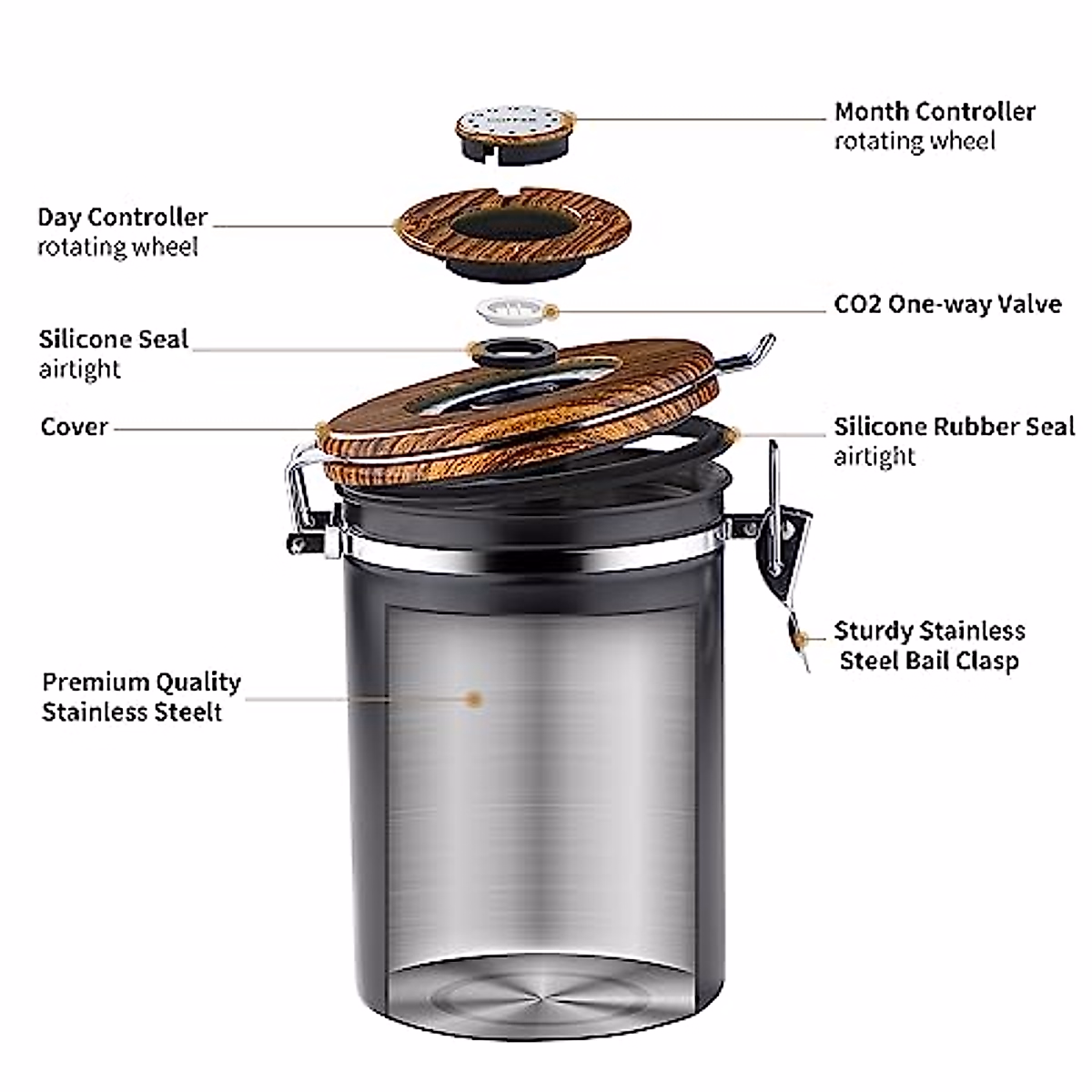 Month Controller
rotating wheel

Day Controller
rotating wheel

CO2 One-way Valve

Silicone Seal
airtight

Cover

Silicone Rubber Seal
airtight

Sturdy Stainless
Steel Bail Clasp

Premium Quality
Stainless Steelt