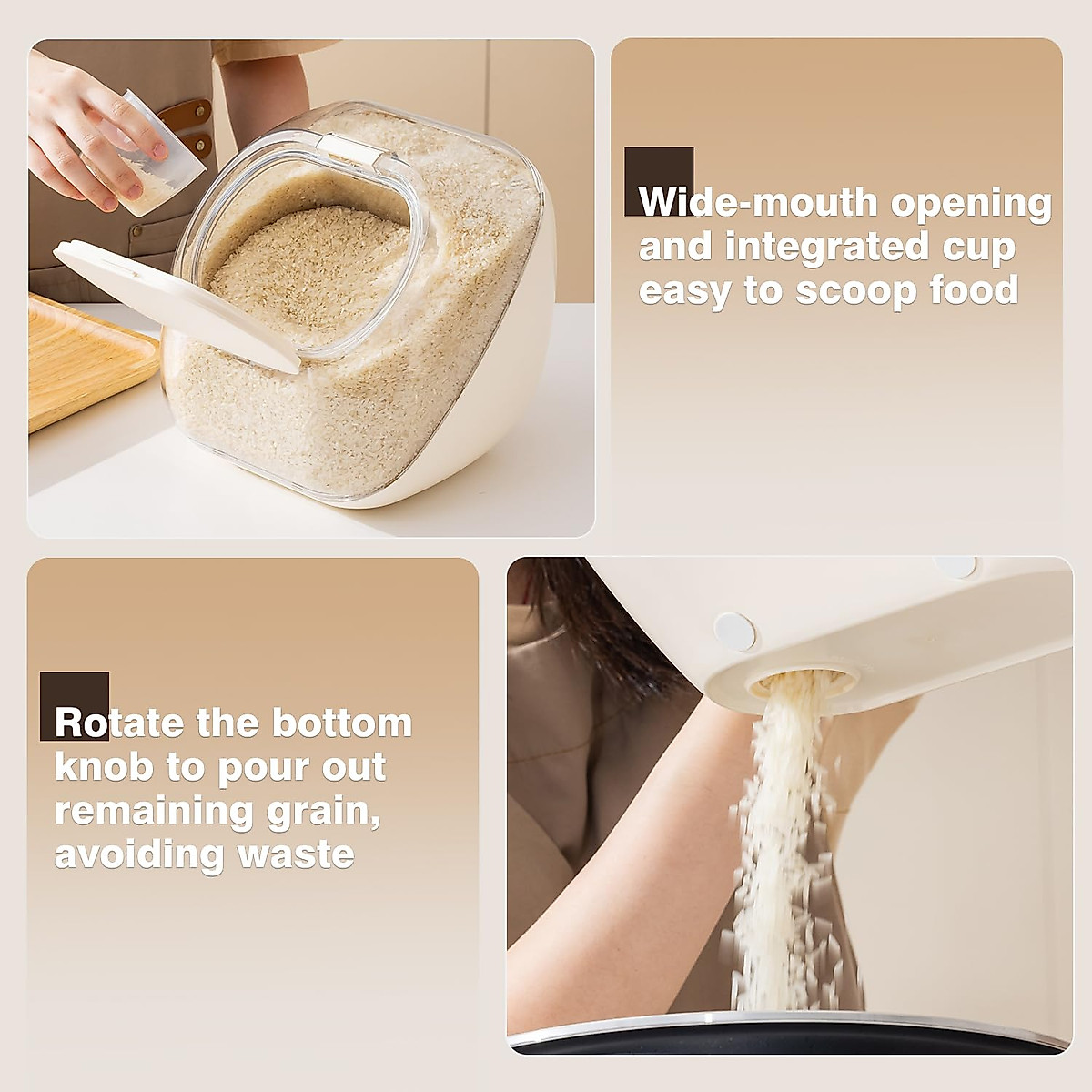 Wide-mouth opening and integrated cup easy to scoop food

Rotate the bottom knob to pour out remaining grain, avoiding waste