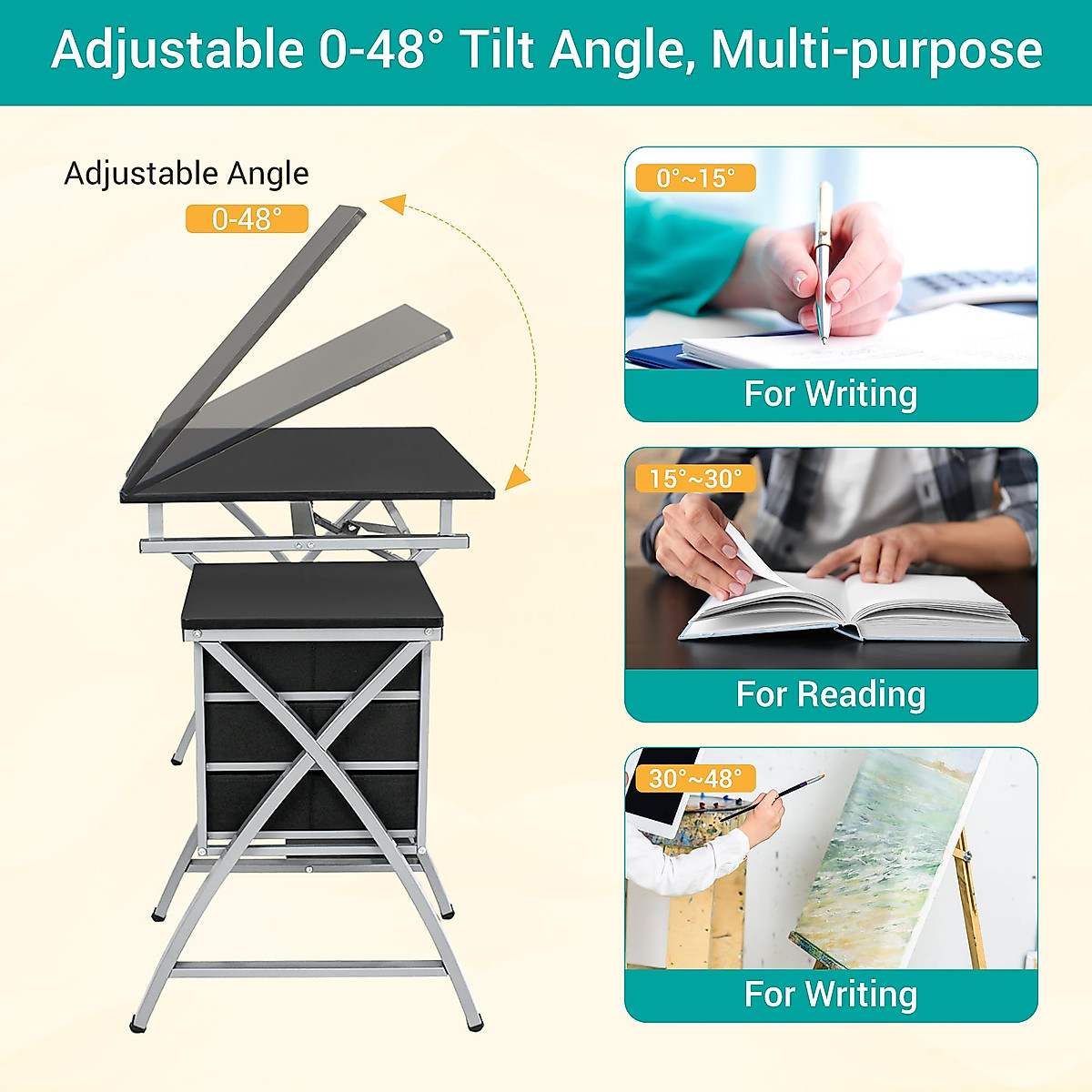 Adjustable 0-48° Tilt Angle, Multi-purpose

Adjustable Angle

0-48°

0°~15°

For Writing

15°~30°

For Reading

30°~48°

For Writing