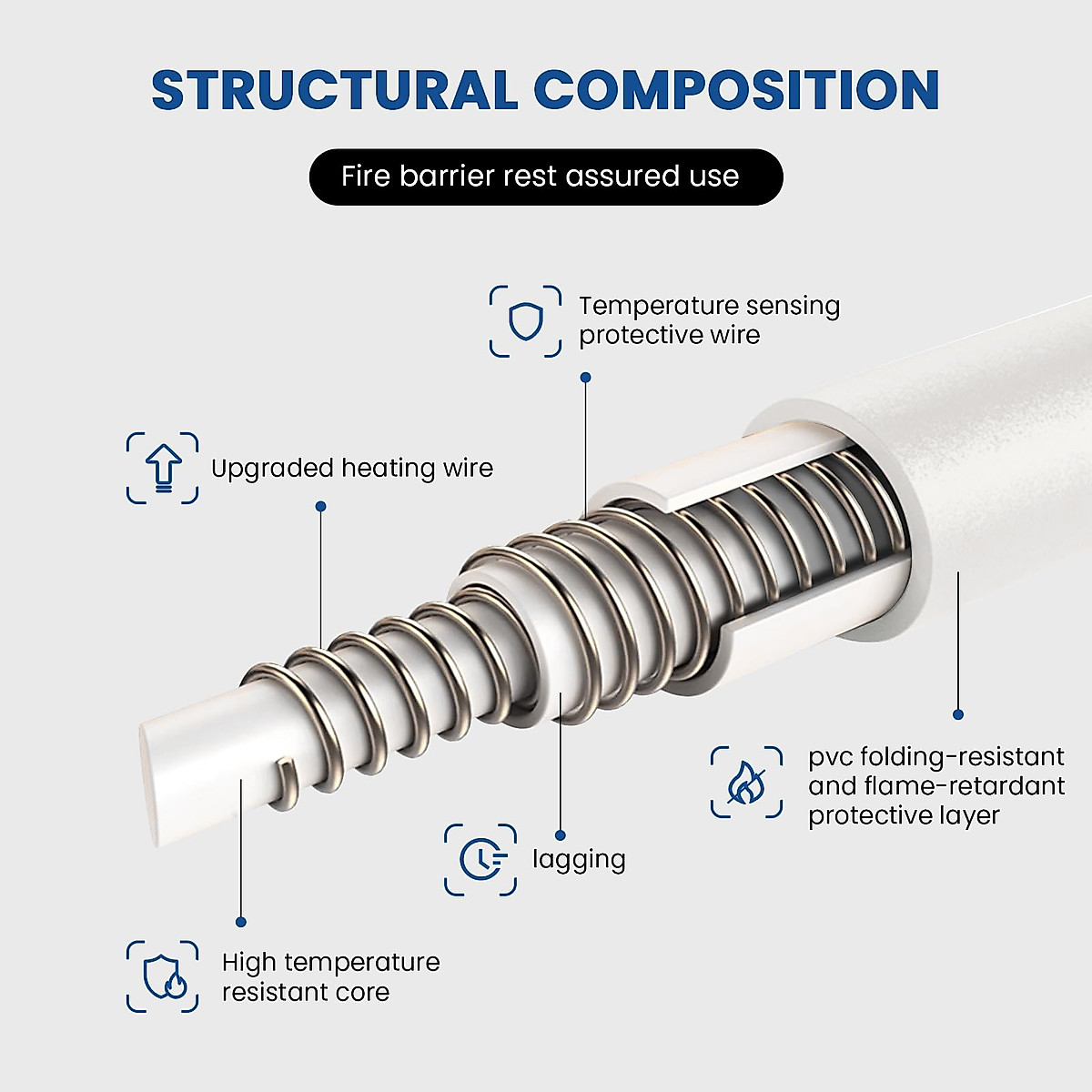 STRUCTURAL COMPOSITION

Fire barrier rest assured use

Temperature sensing protective wire

Upgraded heating wire

pvc folding-resistant and flame-retardant protective layer

lagging

High temperature resistant core