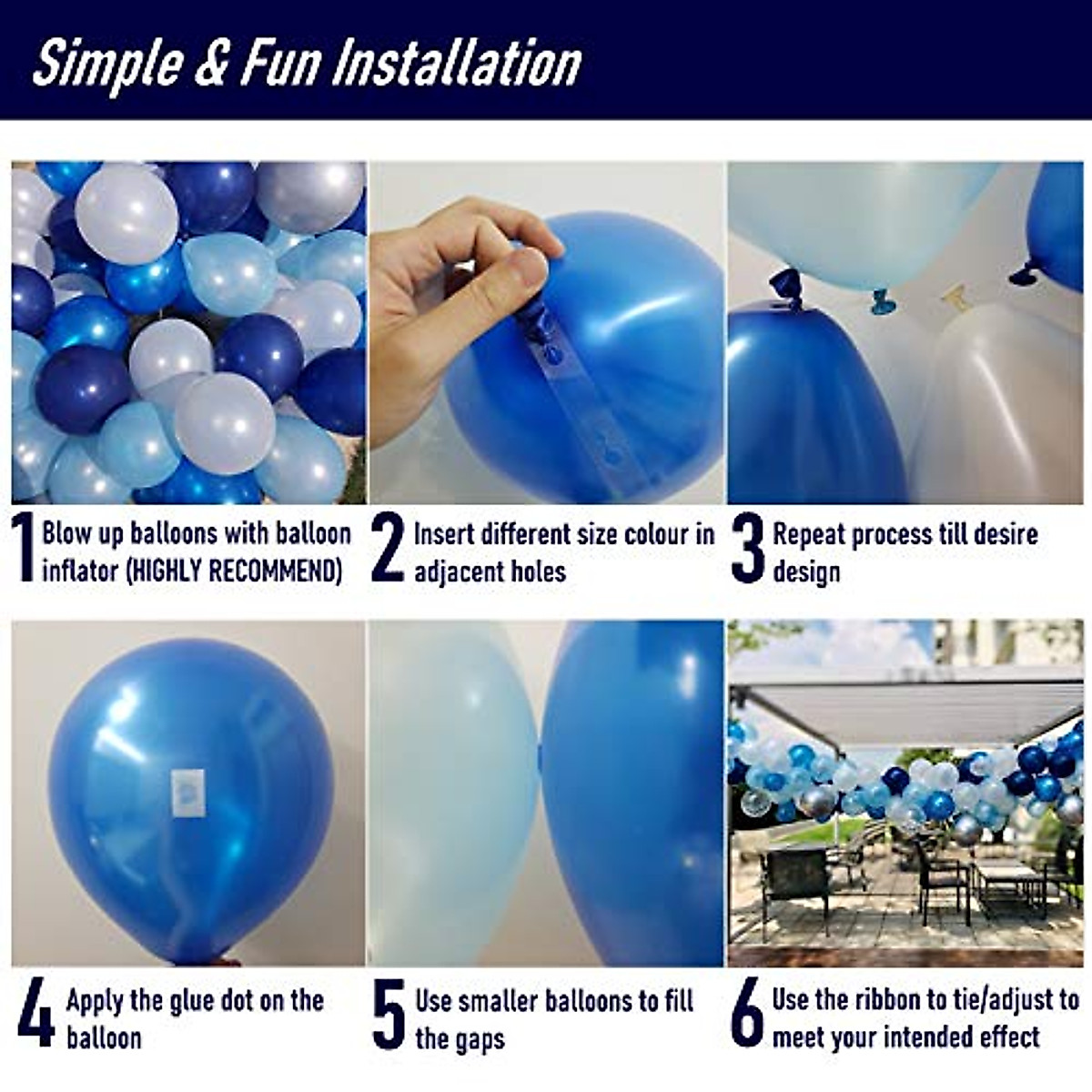 Simple & Fun Installation

1 Blow up balloons with balloon inflator (HIGHLY RECOMMEND)

2 Insert different size colour in adjacent holes

3 Repeat process till desire design

4 Apply the glue dot on the balloon

5 Use smaller balloons to fill the gaps

6 Use the ribbon to tie/adjust to meet your intended effect