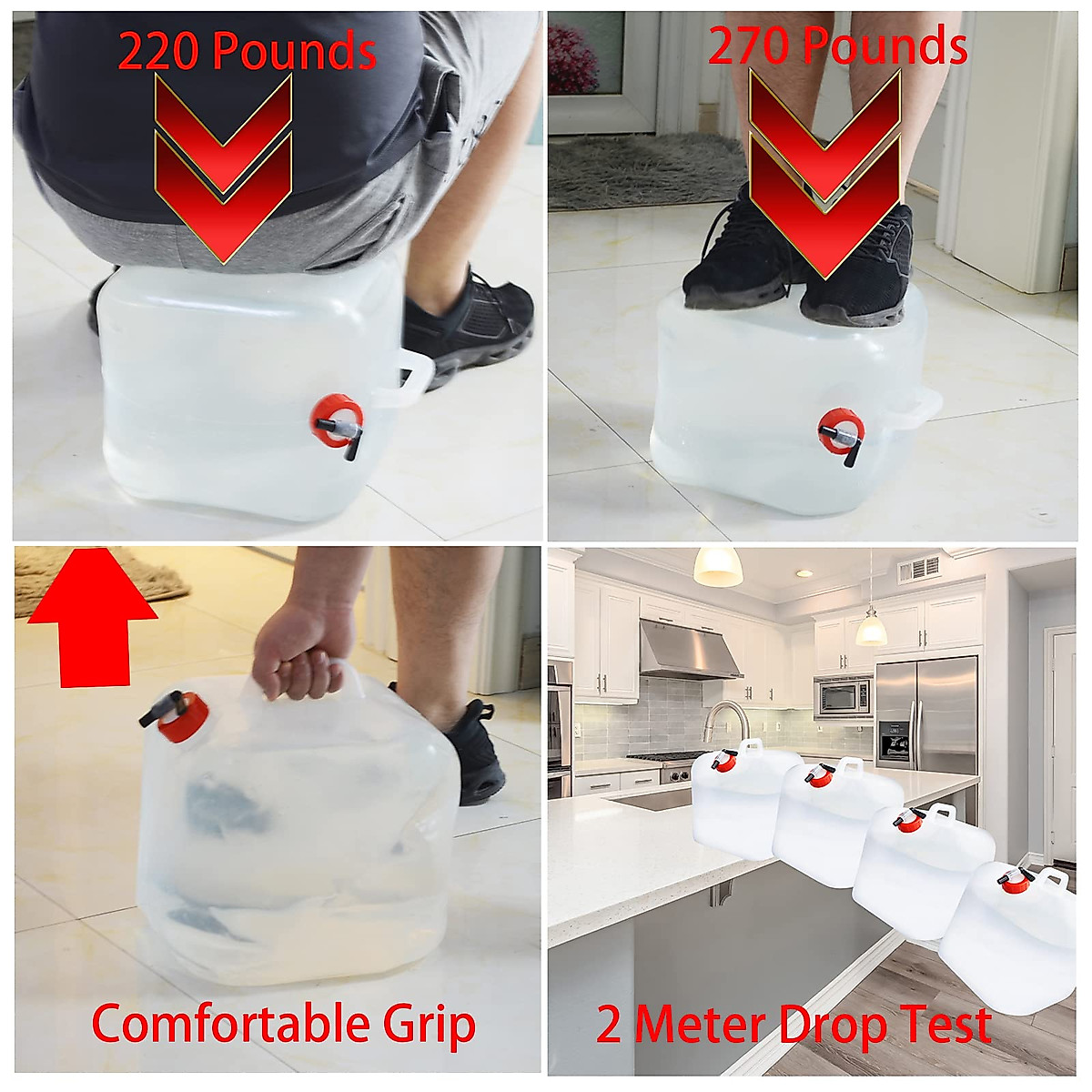 220 Pounds

270 Pounds

Comfortable Grip

2 Meter Drop Test