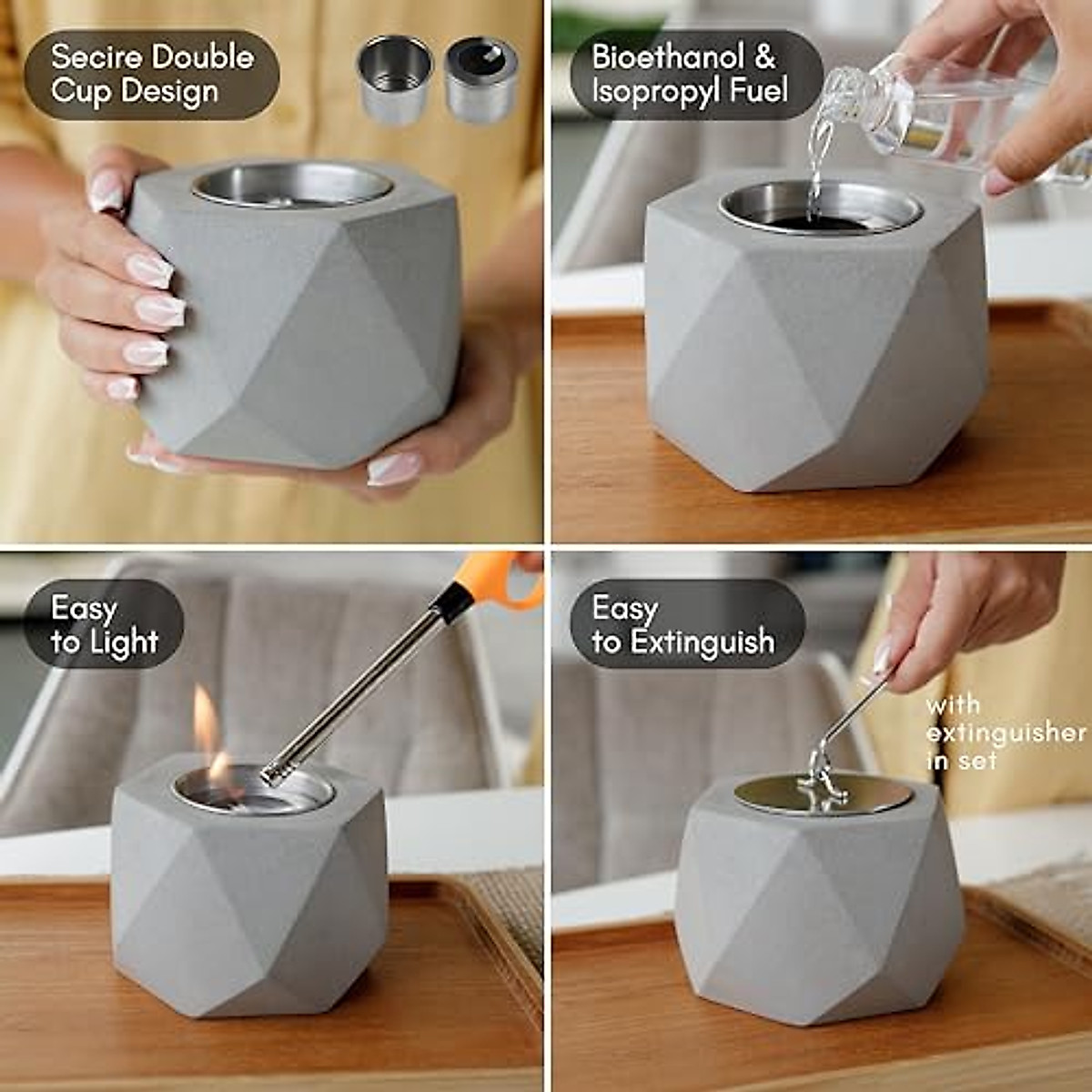 Secire Double Cup Design

Bioethanol & Isopropyl Fuel

Easy to Light

Easy to Extinguish

with extinguisher in set