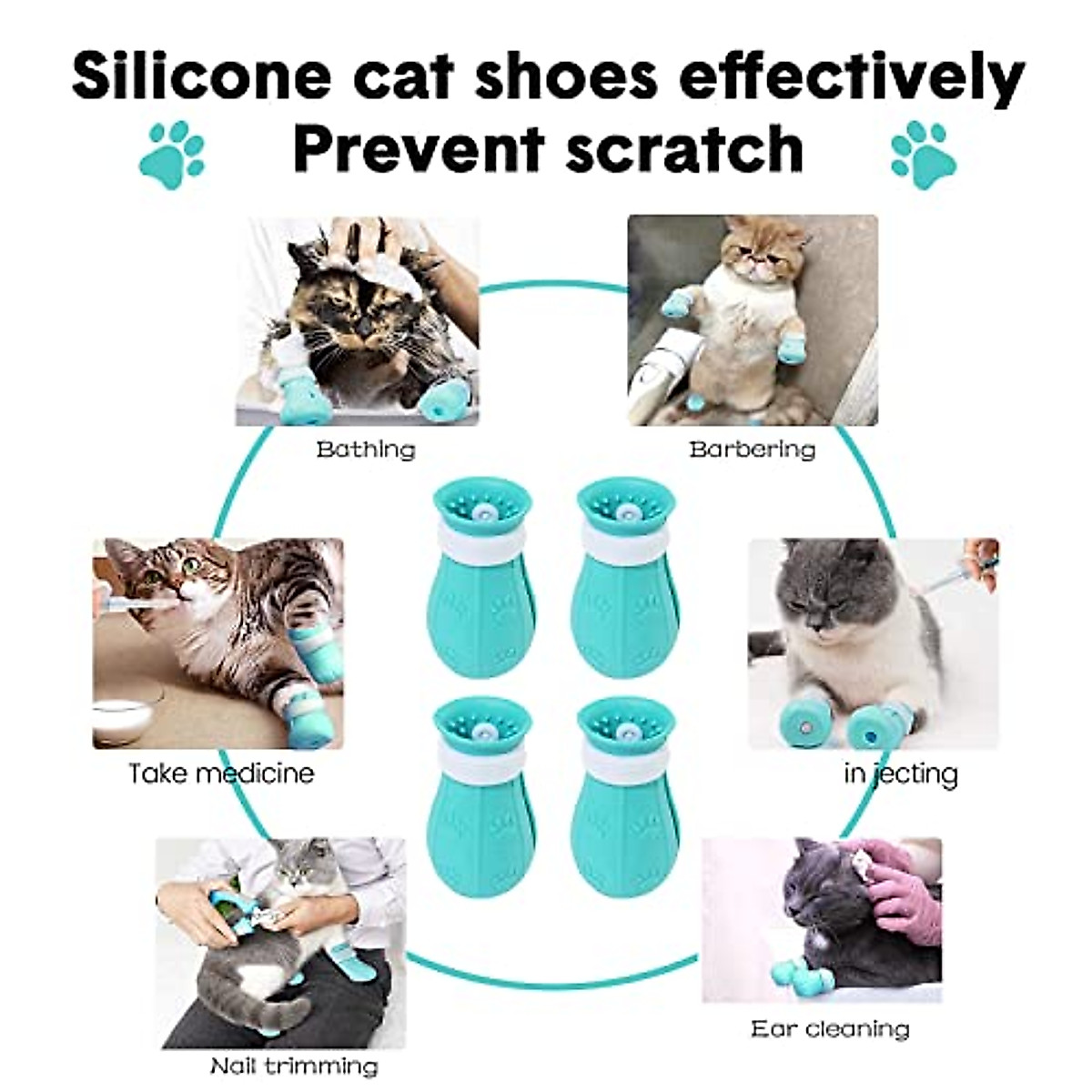 Silicone cat shoes effectively
Prevent scratch

Bathing

Barbering

Take medicine

in jecting

Nail trimming

Ear cleaning