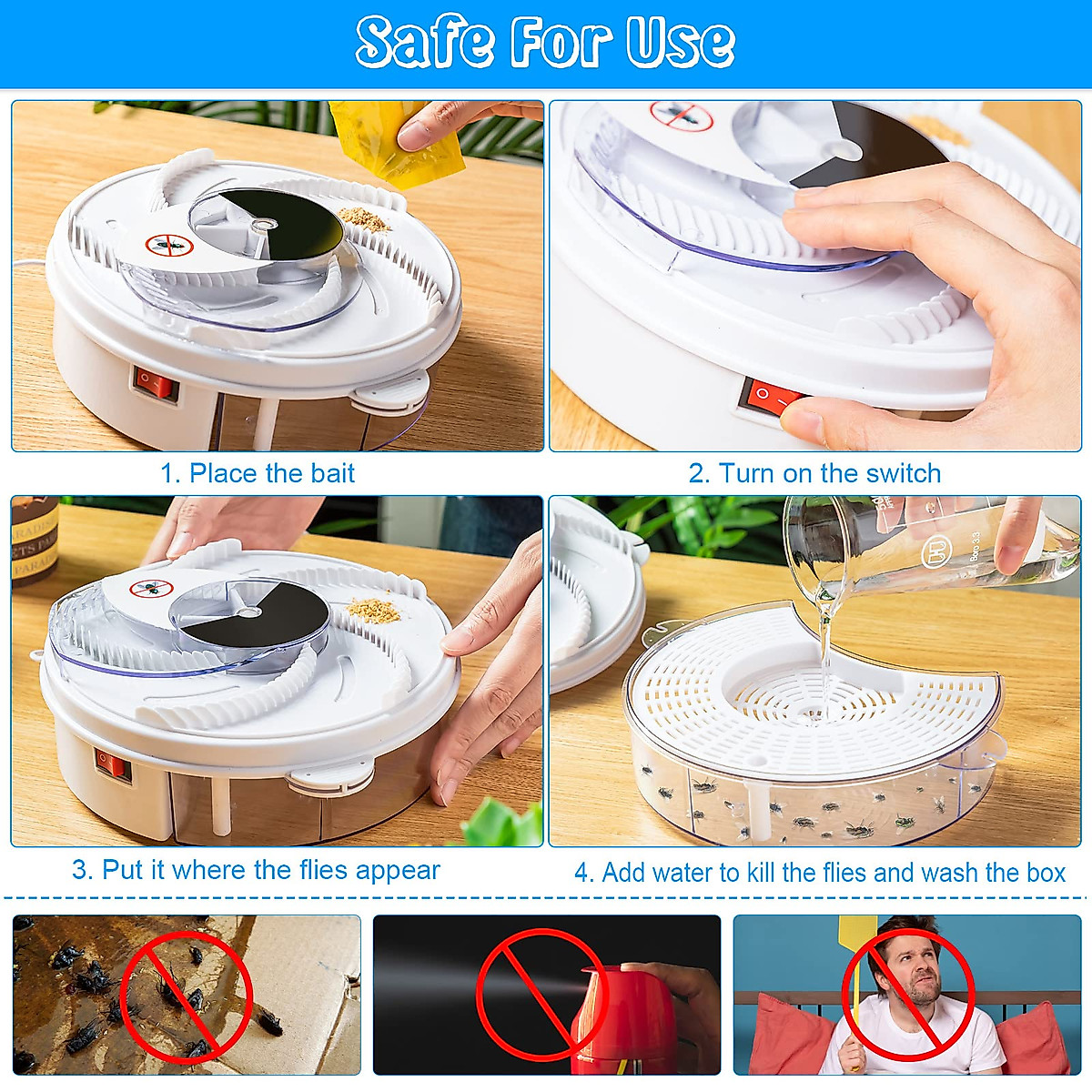 Safe For Use

1. Place the bait

2. Turn on the switch

3. Put it where the flies appear

4. Add water to kill the flies and wash the box