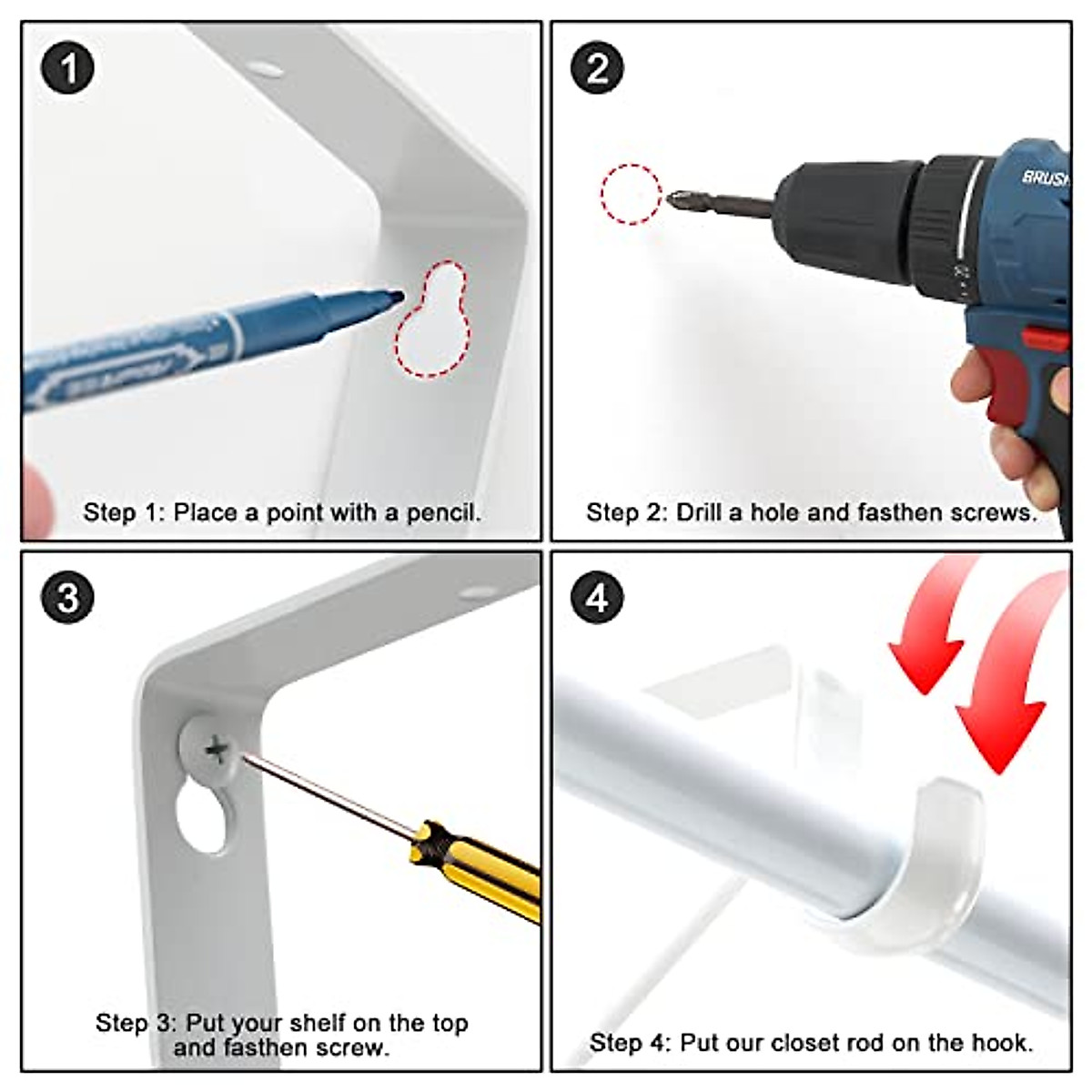 1

Step 1: Place a point with a pencil.

2

BRUSH

Step 2: Drill a hole and fasthen screws.

3

Step 3: Put your shelf on the top and fasthen screw.

4

Step 4: Put our closet rod on the hook.