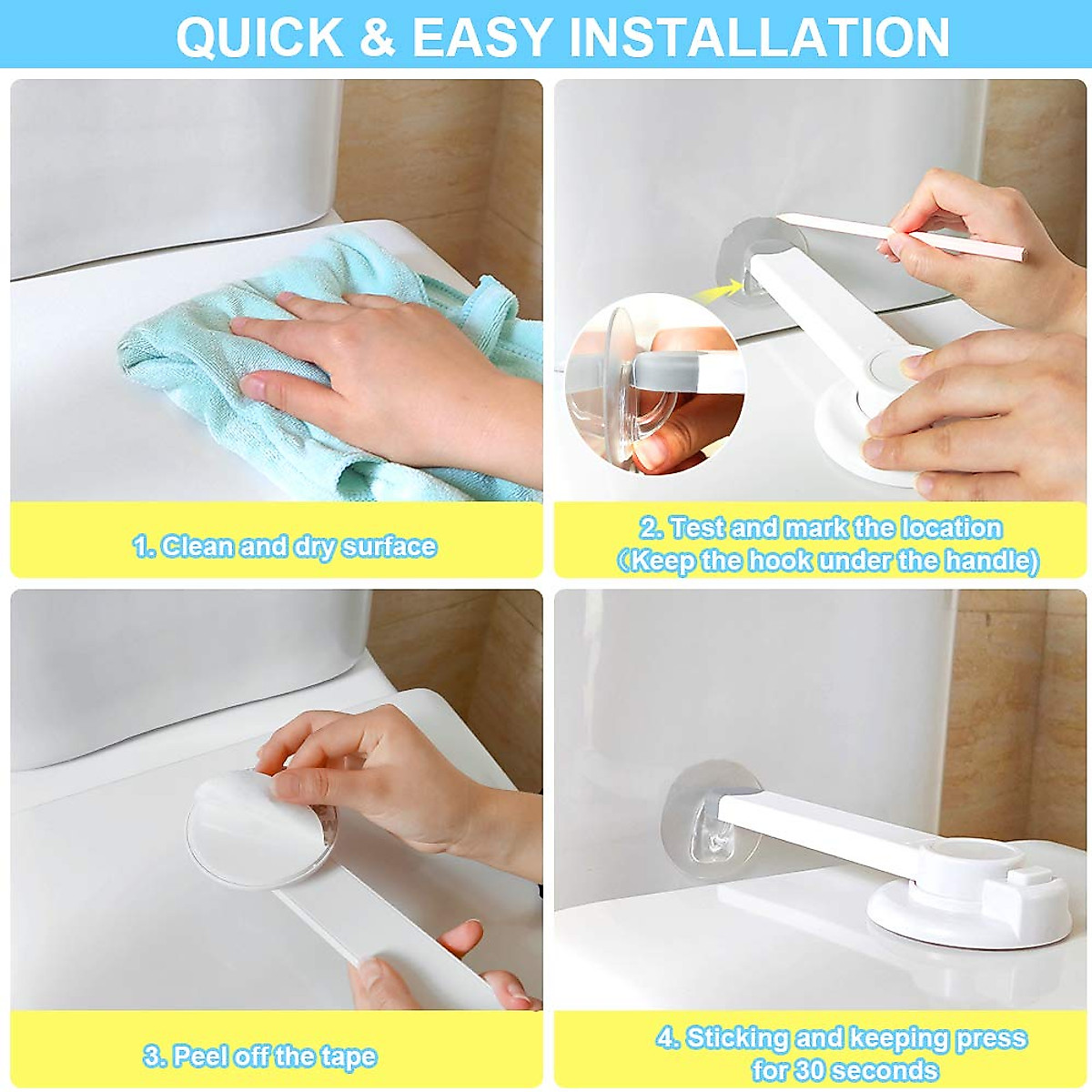 QUICK & EASY INSTALLATION

1. Clean and dry surface

2. Test and mark the location (Keep the hook under the handle)

3. Peel off the tape

4. Sticking and keeping press for 30 seconds