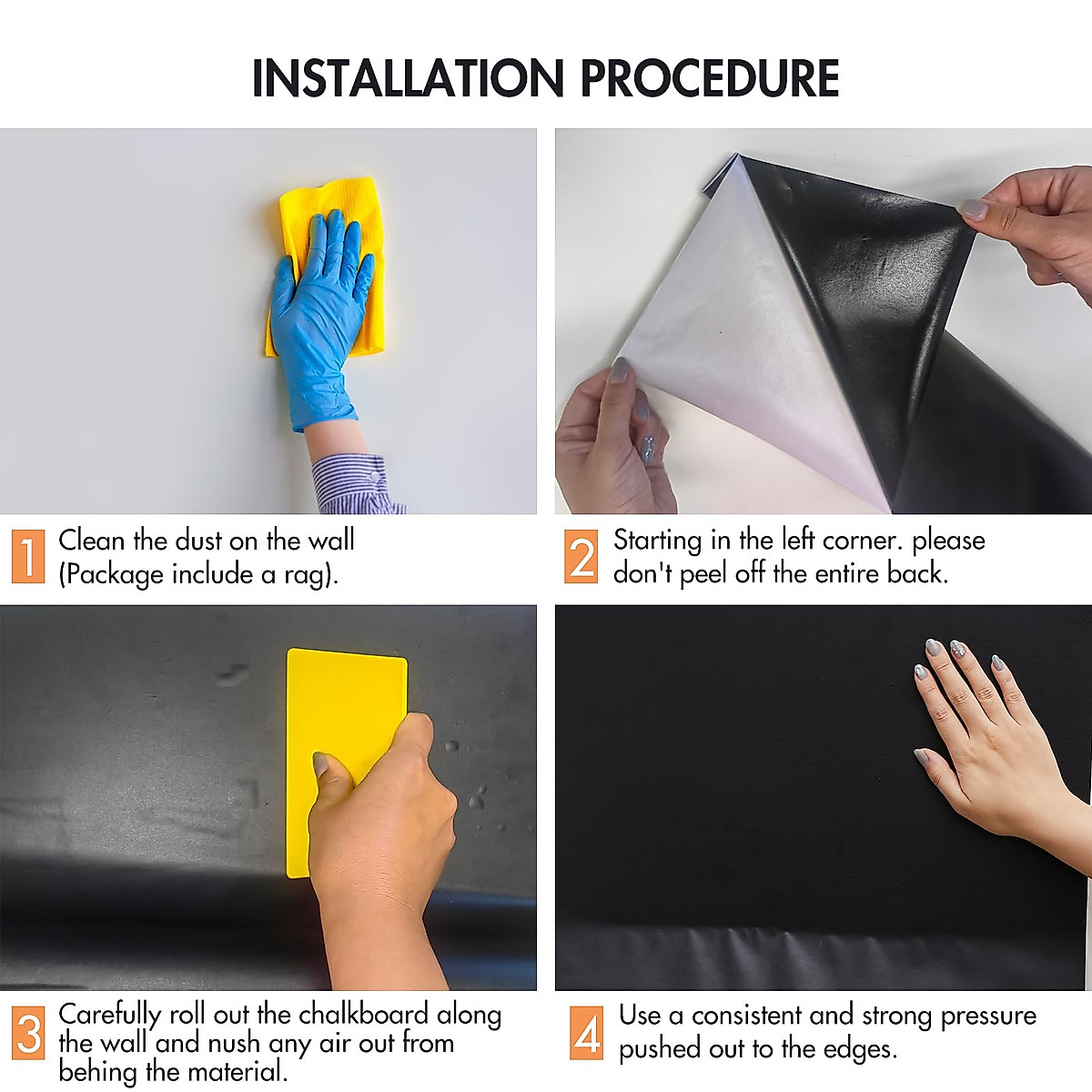 INSTALLATION PROCEDURE

1 Clean the dust on the wall (Package include a rag).

2 Starting in the left corner. please don't peel off the entire back.

3 Carefully roll out the chalkboard along the wall and nush any air out from behing the material.

4 Use a consistent and strong pressure pushed out to the edges.