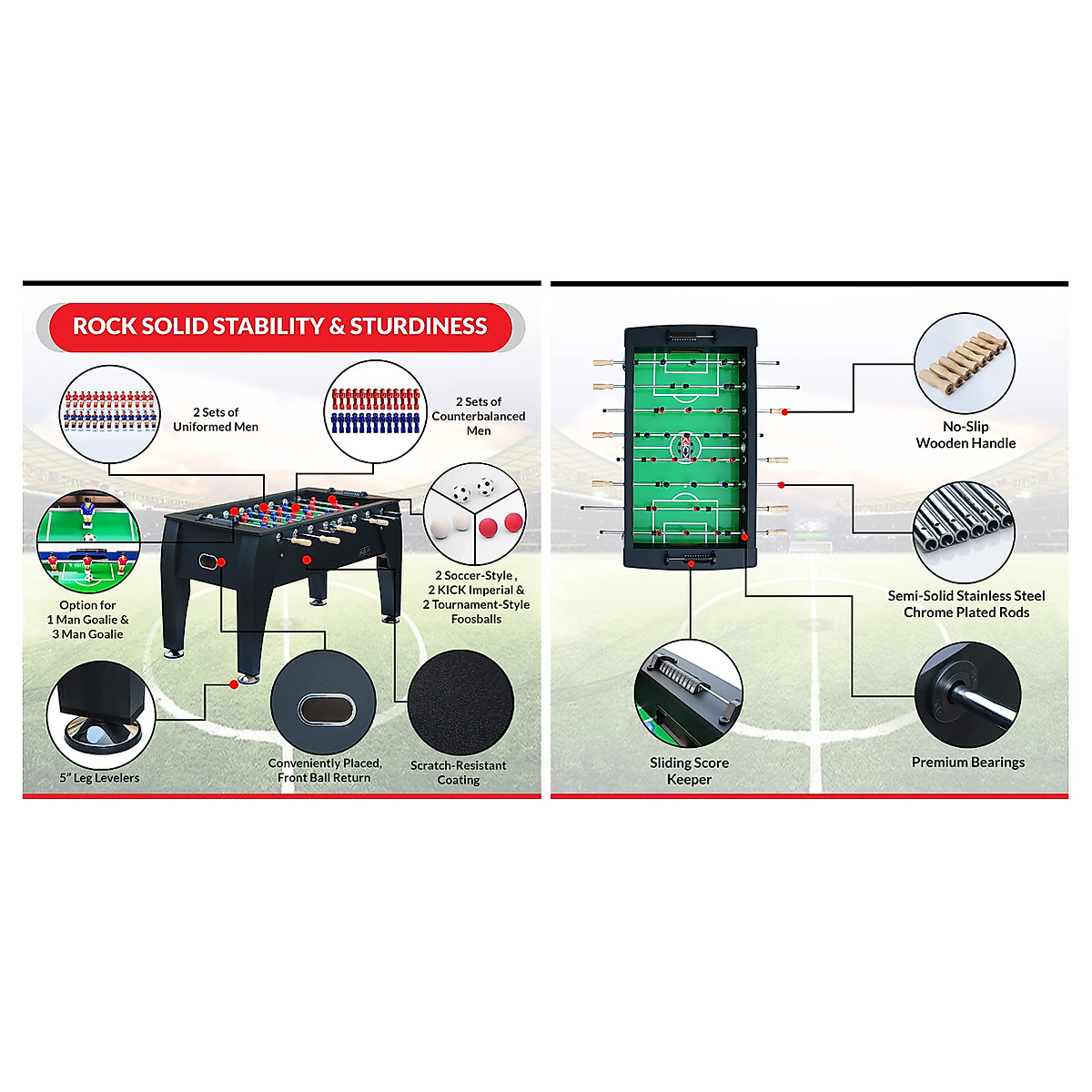 ROCK SOLID STABILITY & STURDINESS

2 Sets of Uniformed Men

2 Sets of Counterbalanced Men

Option for 1 Man Goalie & 3 Man Goalie

2 Soccer-Style , 2 KICK Imperial & 2 Tournament-Style Foosballs

5" Leg Levelers

Conveniently Placed, Front Ball Return

Scratch-Resistant Coating

No-Slip Wooden Handle

Semi-Solid Stainless Steel Chrome Plated Rods

Sliding Score Keeper

Premium Bearings