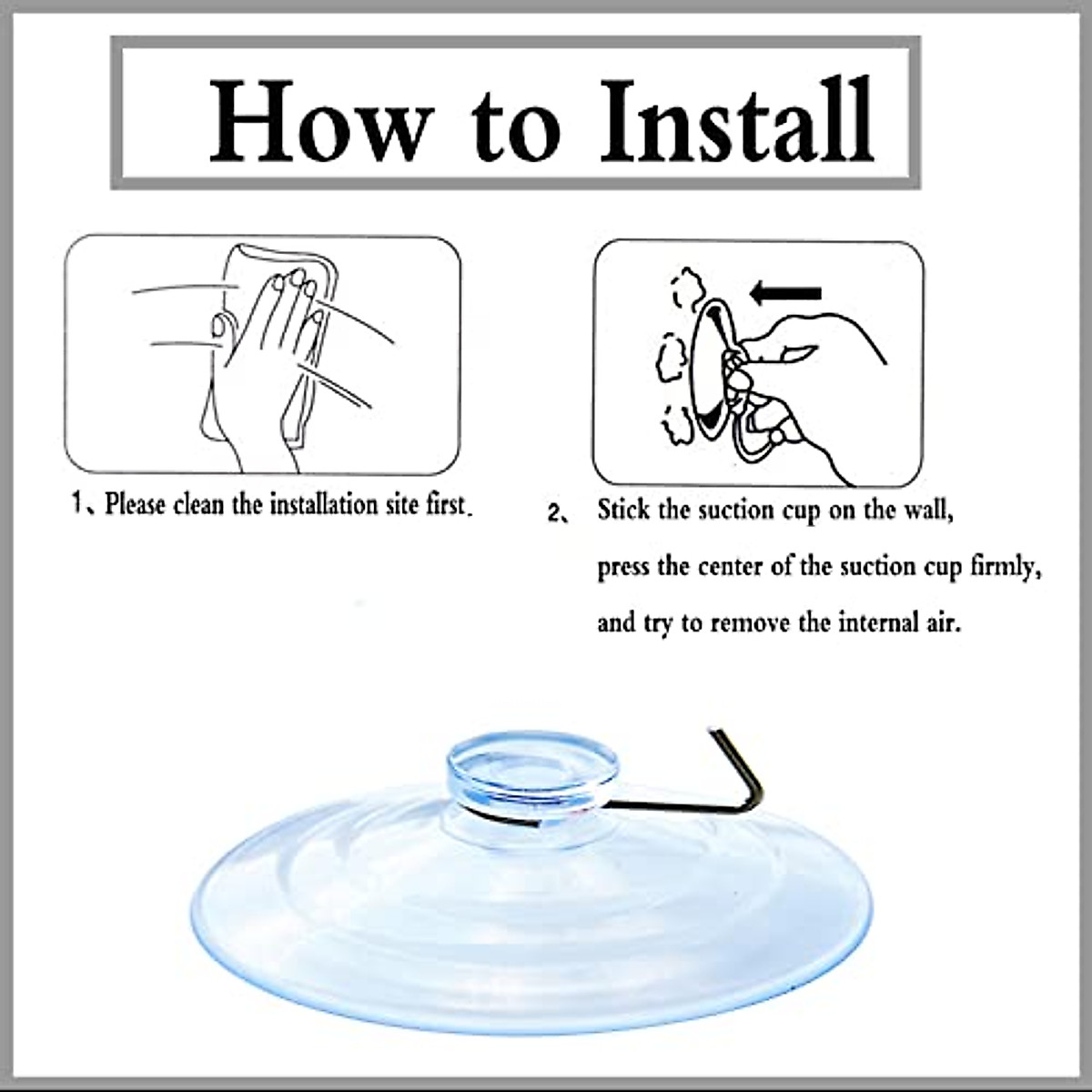 How to Install

1、Please clean the installation site first.

2、 Stick the suction cup on the wall, press the center of the suction cup firmly, and try to remove the internal air.