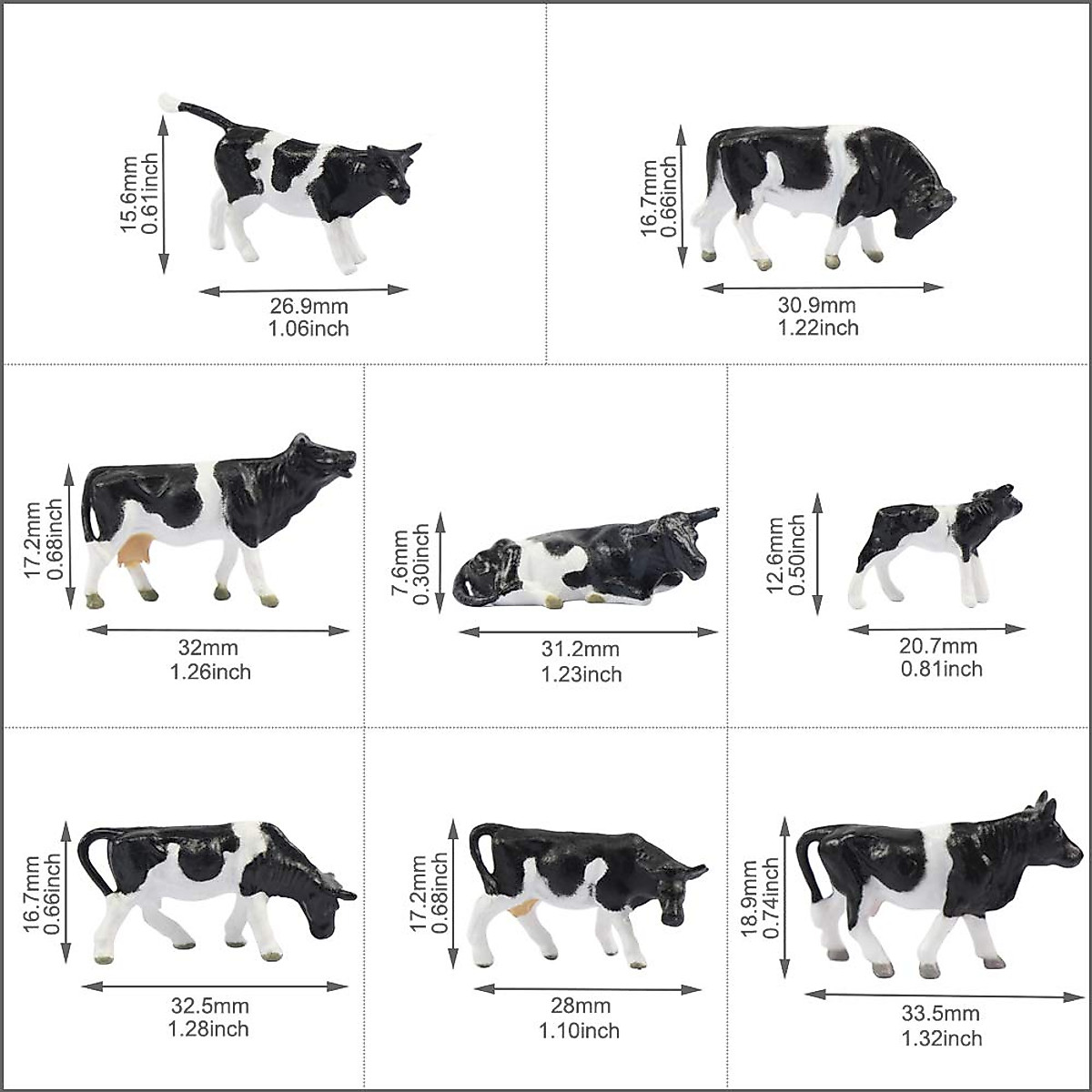 15.6mm
0.61inch
26.9mm
1.06inch

16.7mm
0.66inch
30.9mm
1.22inch

17.2mm
0.68inch
32mm
1.26inch

7.6mm
0.30inch
31.2mm
1.23inch

12.6mm
0.50inch
20.7mm
0.81inch

16.7mm
0.66inch
32.5mm
1.28inch

17.2mm
0.68inch
28mm
1.10inch

18.9mm
0.74inch
33.5mm
1.32inch