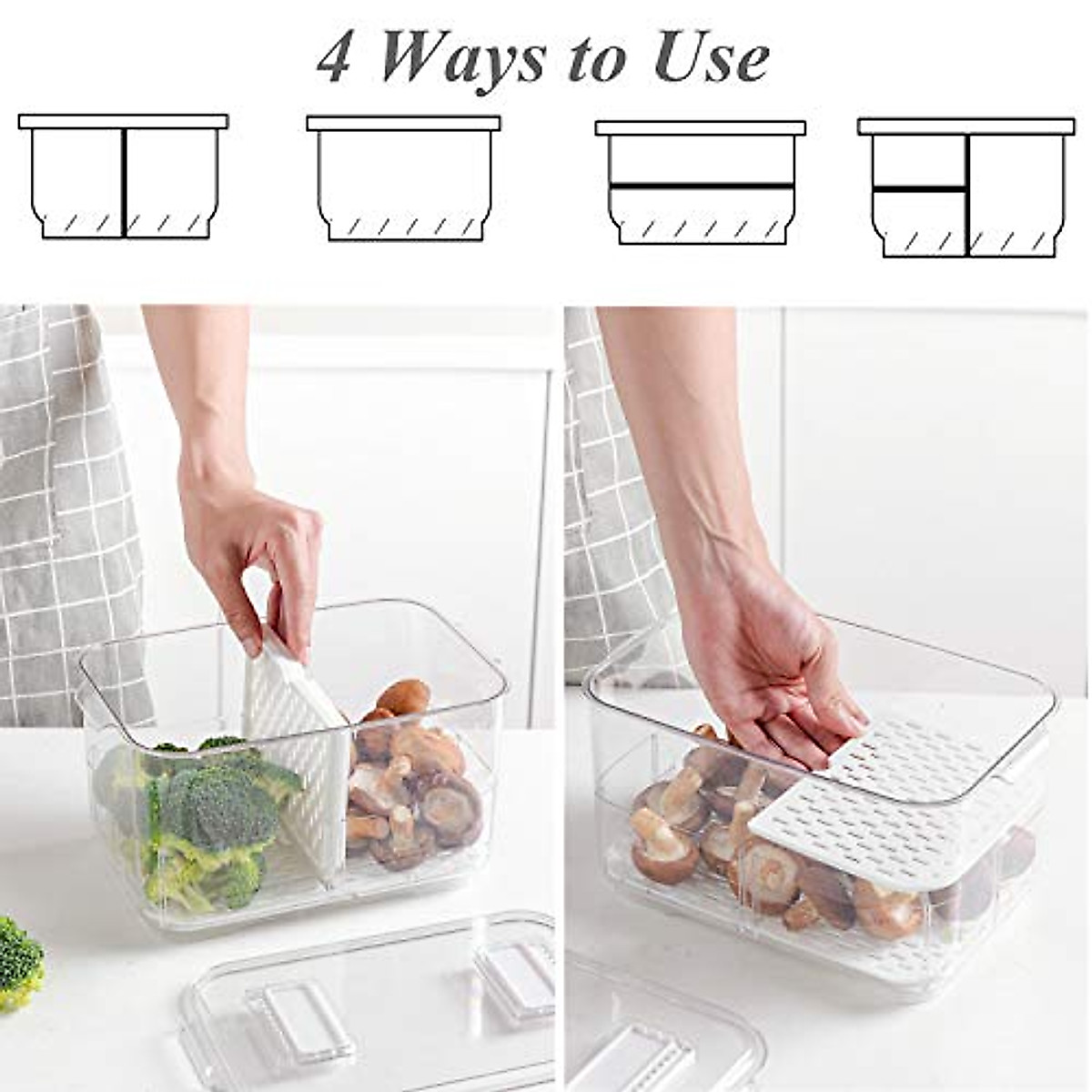 4 Ways to Use