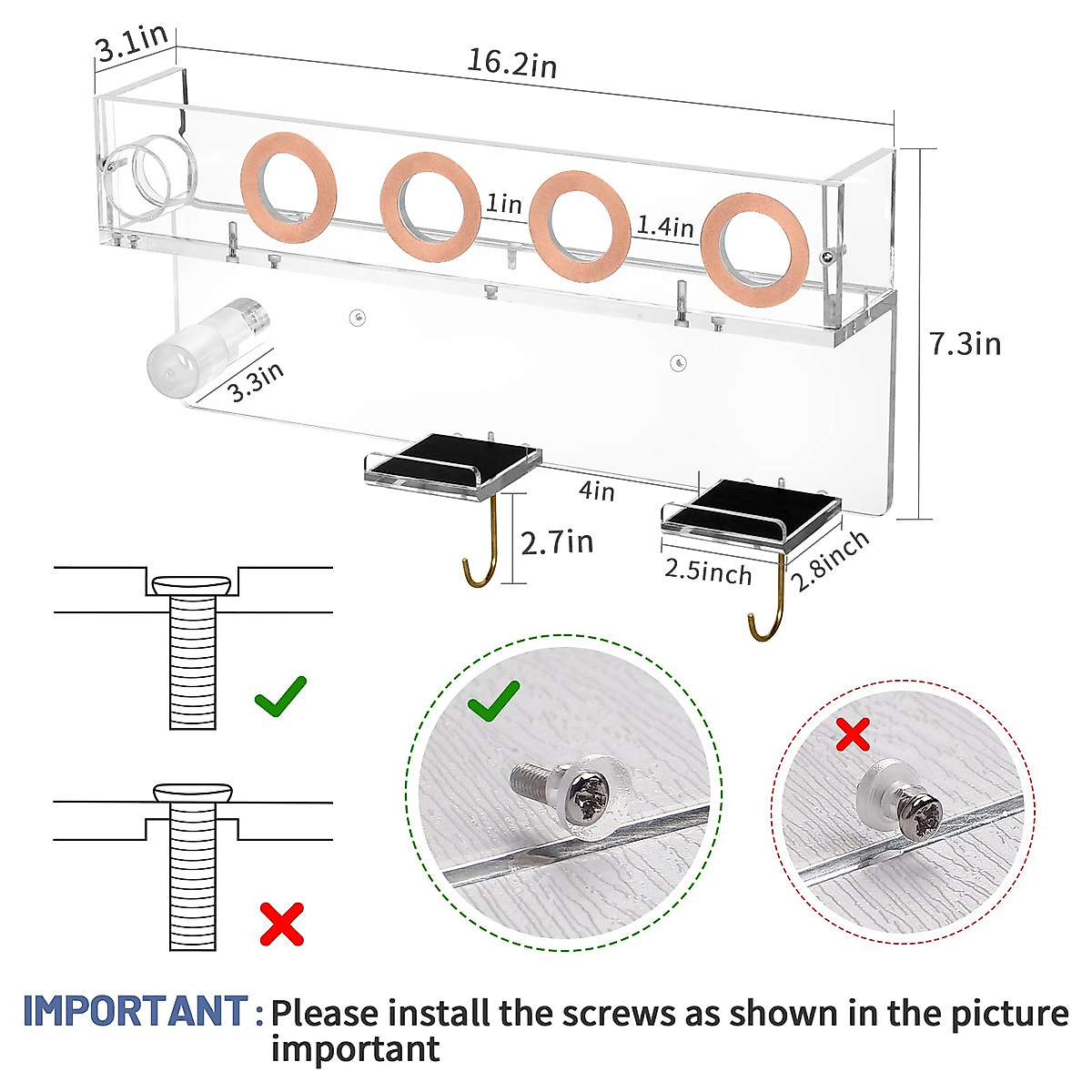 3.1in
16.2in
1in
1.4in
7.3in
3.3in
4in
2.7in
2.5inch
2.8inch

IMPORTANT : Please install the screws as shown in the picture important