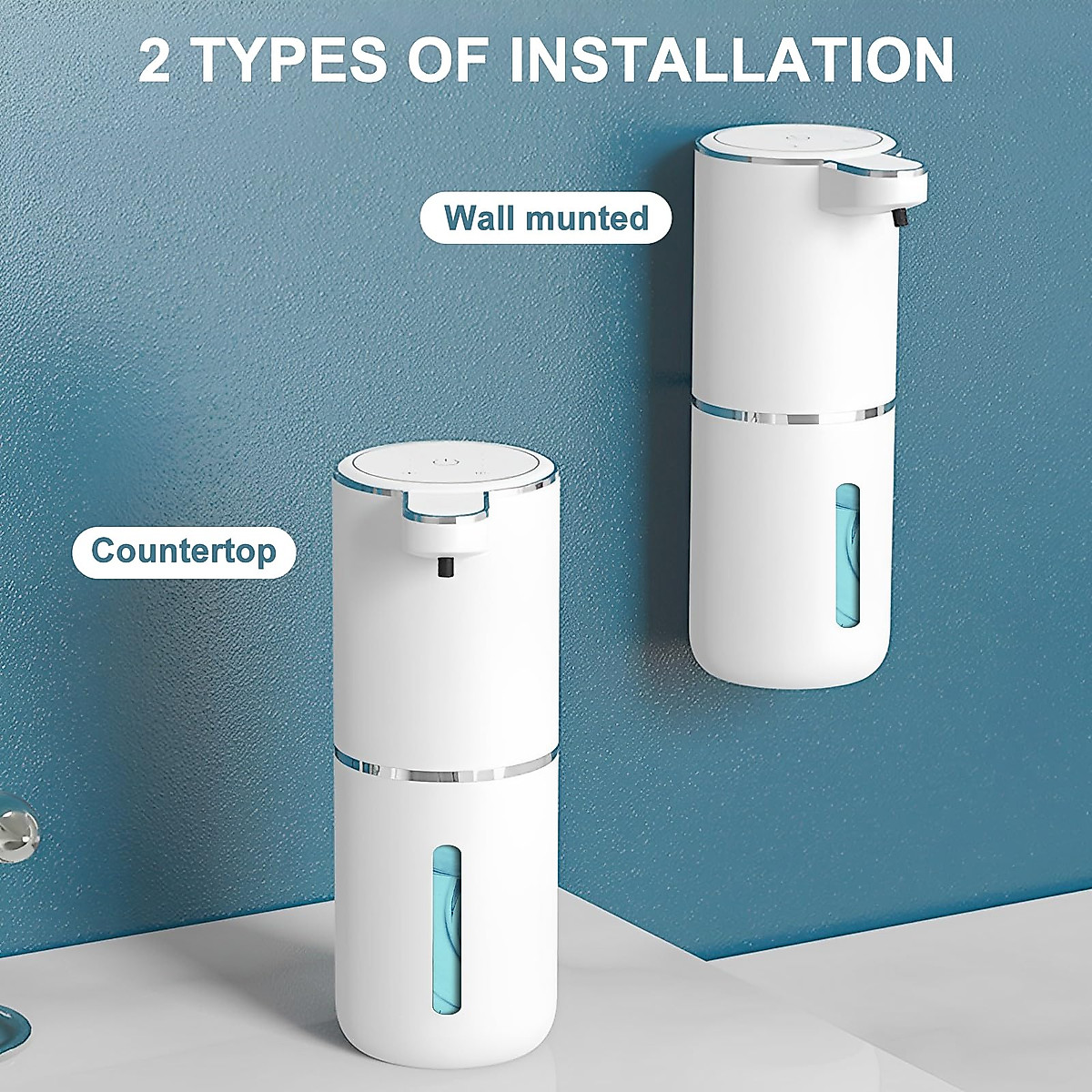 2 TYPES OF INSTALLATION

Wall munted

Countertop