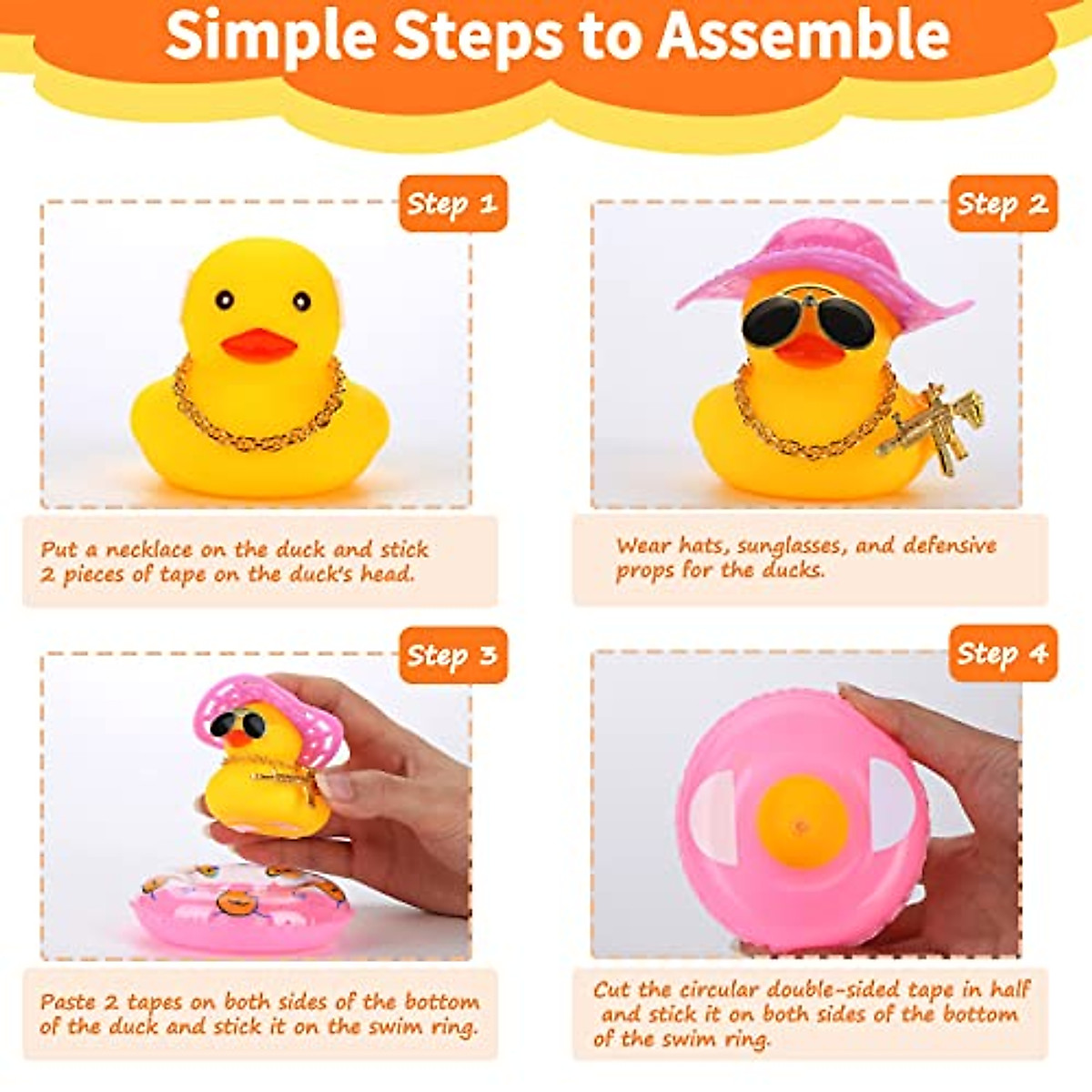 Simple Steps to Assemble

Step 1

Put a necklace on the duck and stick 2 pieces of tape on the duck's head.

Step 2

Wear hats, sunglasses, and defensive props for the ducks.

Step 3

Paste 2 tapes on both sides of the bottom of the duck and stick it on the swim ring.

Step 4

Cut the circular double-sided tape in half and stick it on both sides of the bottom of the swim ring.