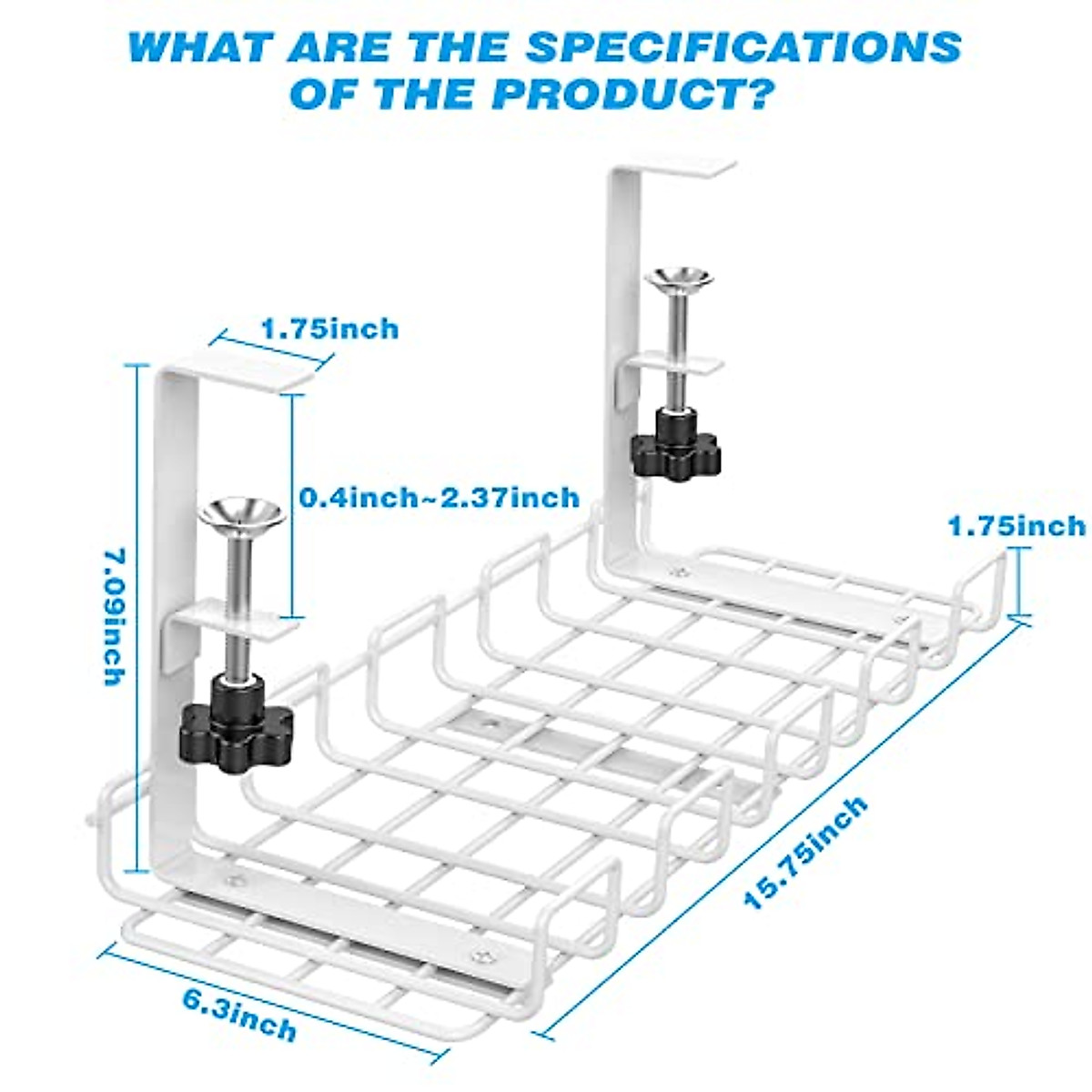 WHAT ARE THE SPECIFICATIONS OF THE PRODUCT?

1.75inch

0.4inch~2.37inch

7.09inch

1.75inch

15.75inch

6.3inch