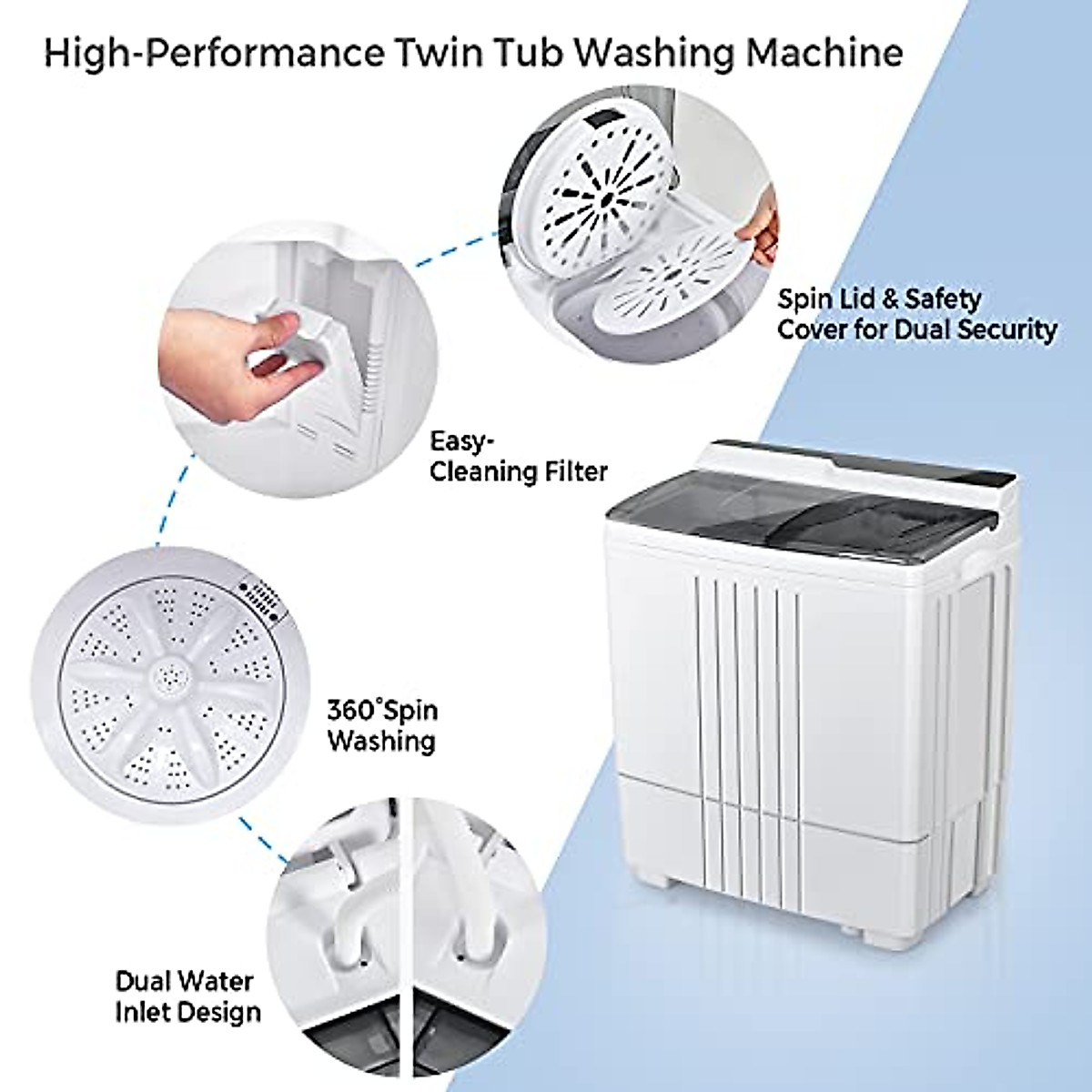 High-Performance Twin Tub Washing Machine

Spin Lid & Safety Cover for Dual Security

Easy-Cleaning Filter

360°Spin Washing

Dual Water Inlet Design