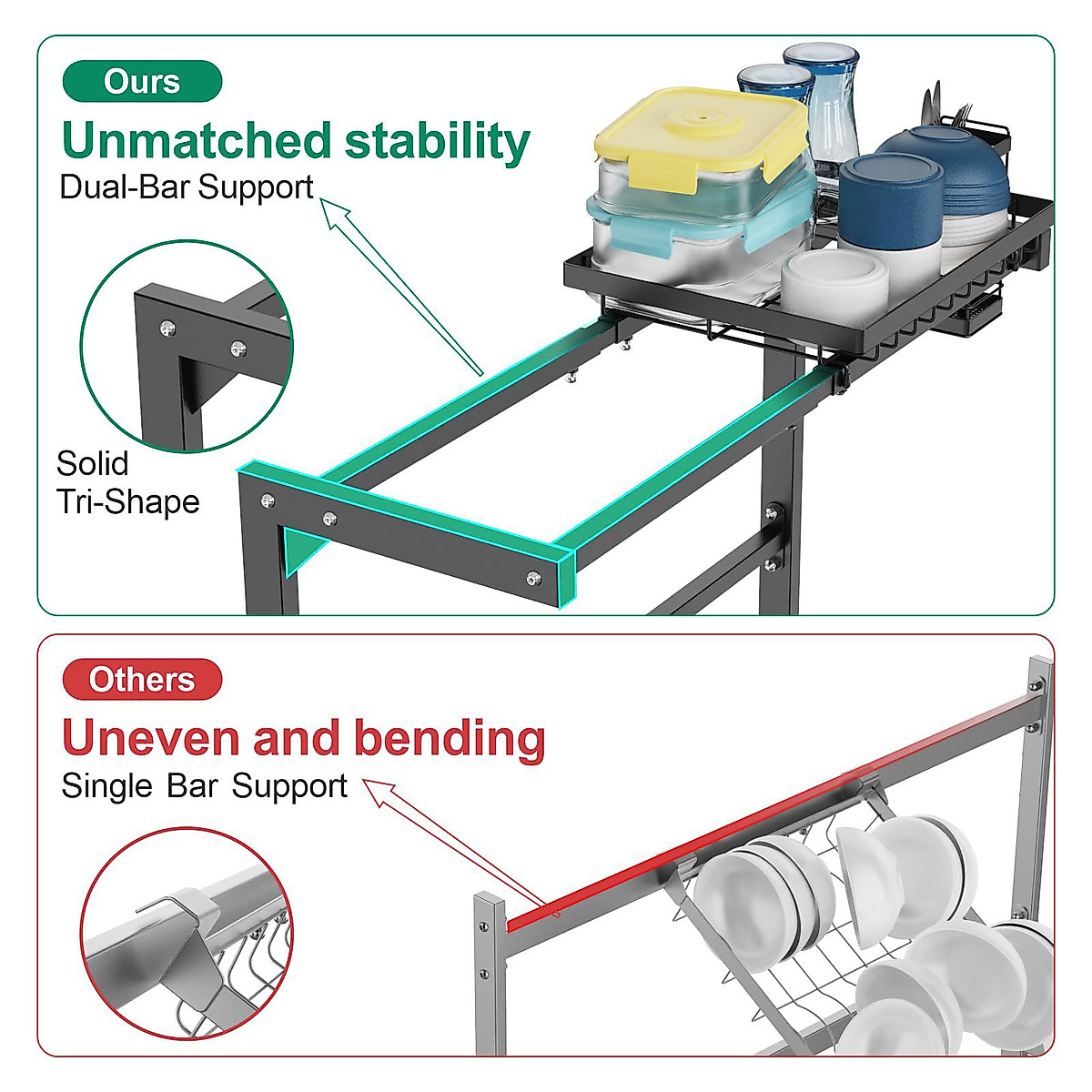 Ours
Unmatched stability
Dual-Bar Support

Solid
Tri-Shape

Others
Uneven and bending
Single Bar Support