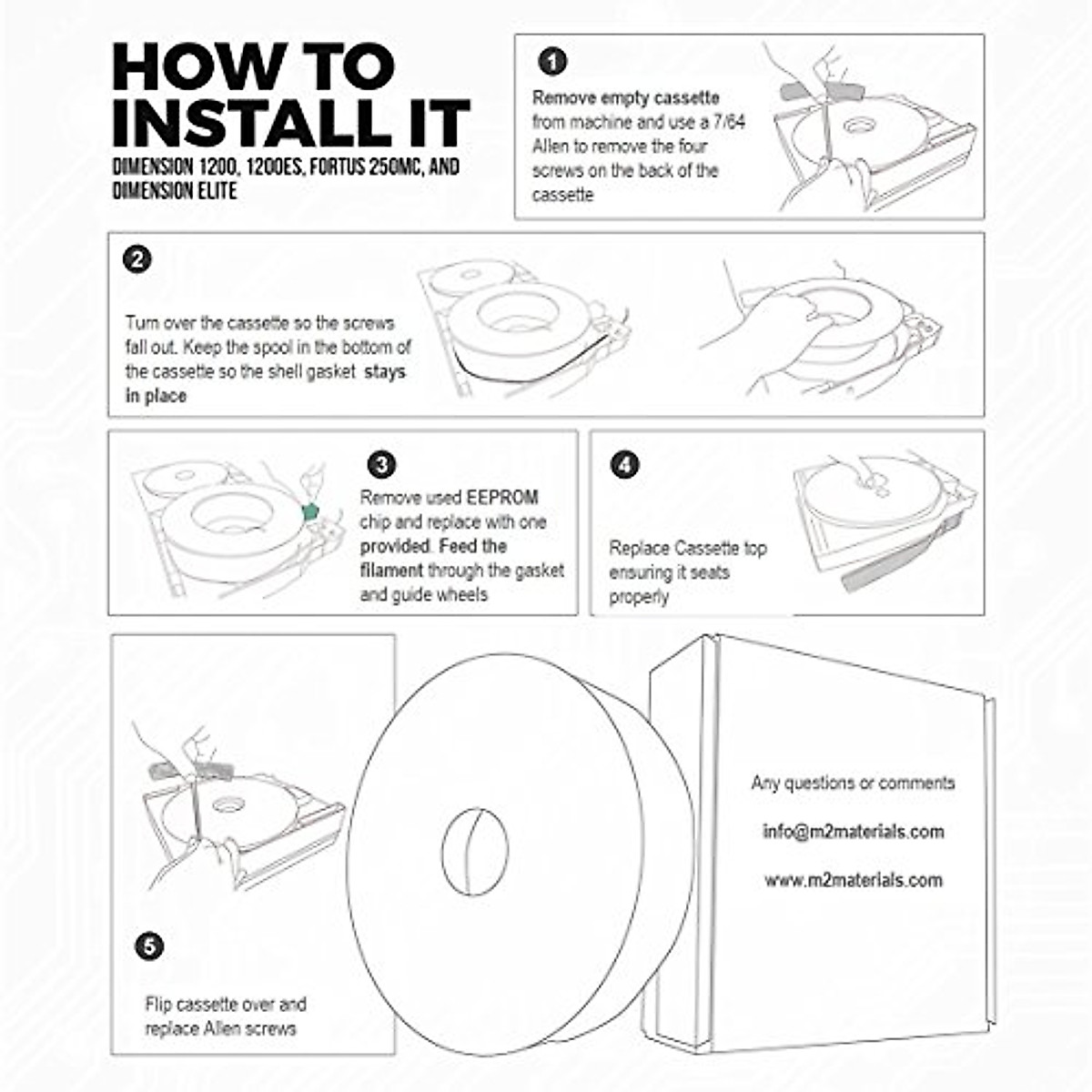 HOW TO INSTALL IT

DIMENSION 1200, 1200ES, FORTUS 250MC, AND DIMENSION ELITE

1

Remove empty cassette from machine and use a 7/64 Allen to remove the four screws on the back of the cassette

2

Turn over the cassette so the screws fall out. Keep the spool in the bottom of the cassette so the shell gasket stays in place

3

Remove used EEPROM chip and replace with one provided. Feed the filament through the gasket and guide wheels

4

Replace Cassette top ensuring it seats properly

5

Flip cassette over and replace Allen screws

Any questions or comments

info@m2materials.com

www.m2materials.com