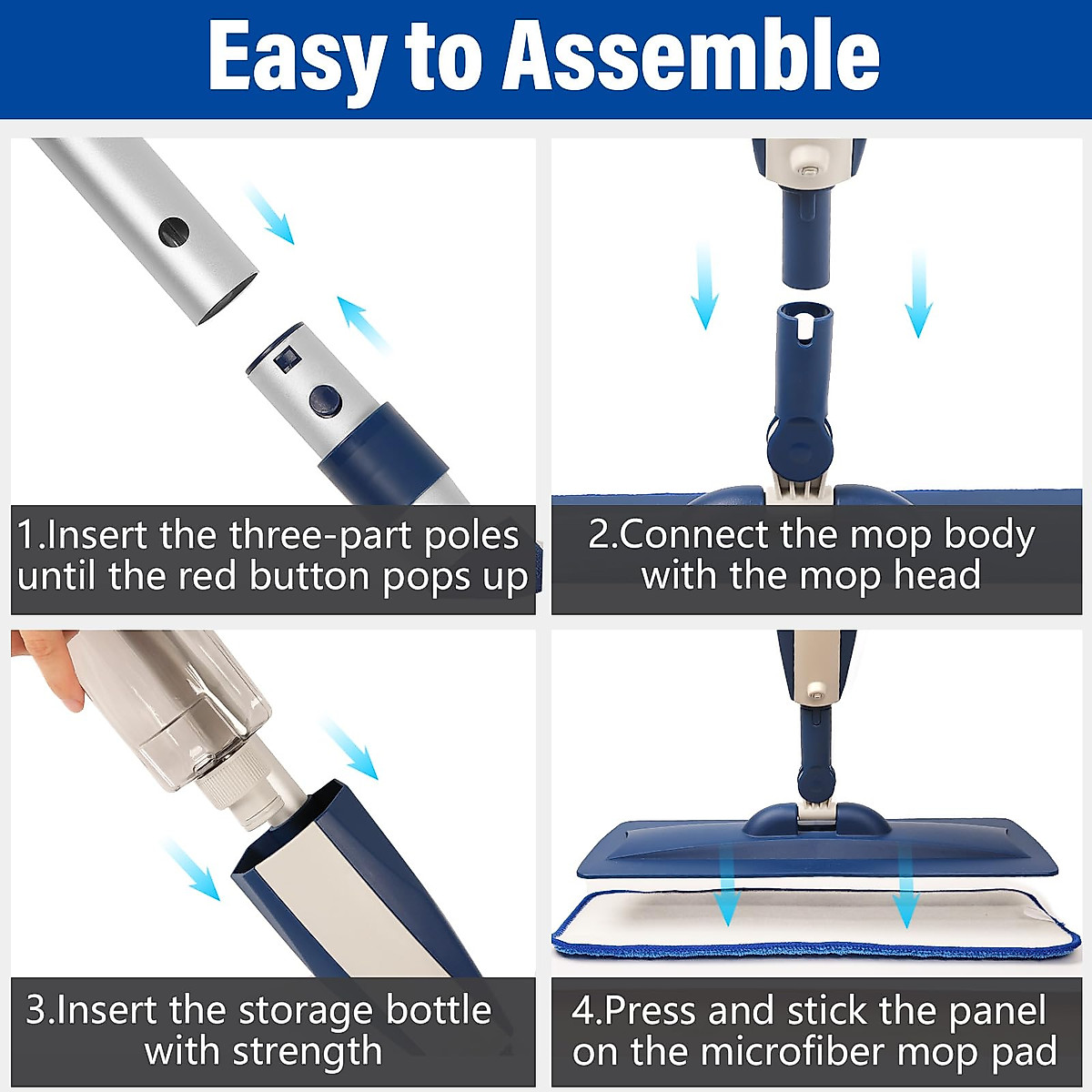 Easy to Assemble

1.Insert the three-part poles until the red button pops up

2.Connect the mop body with the mop head

3.Insert the storage bottle with strength

4.Press and stick the panel on the microfiber mop pad