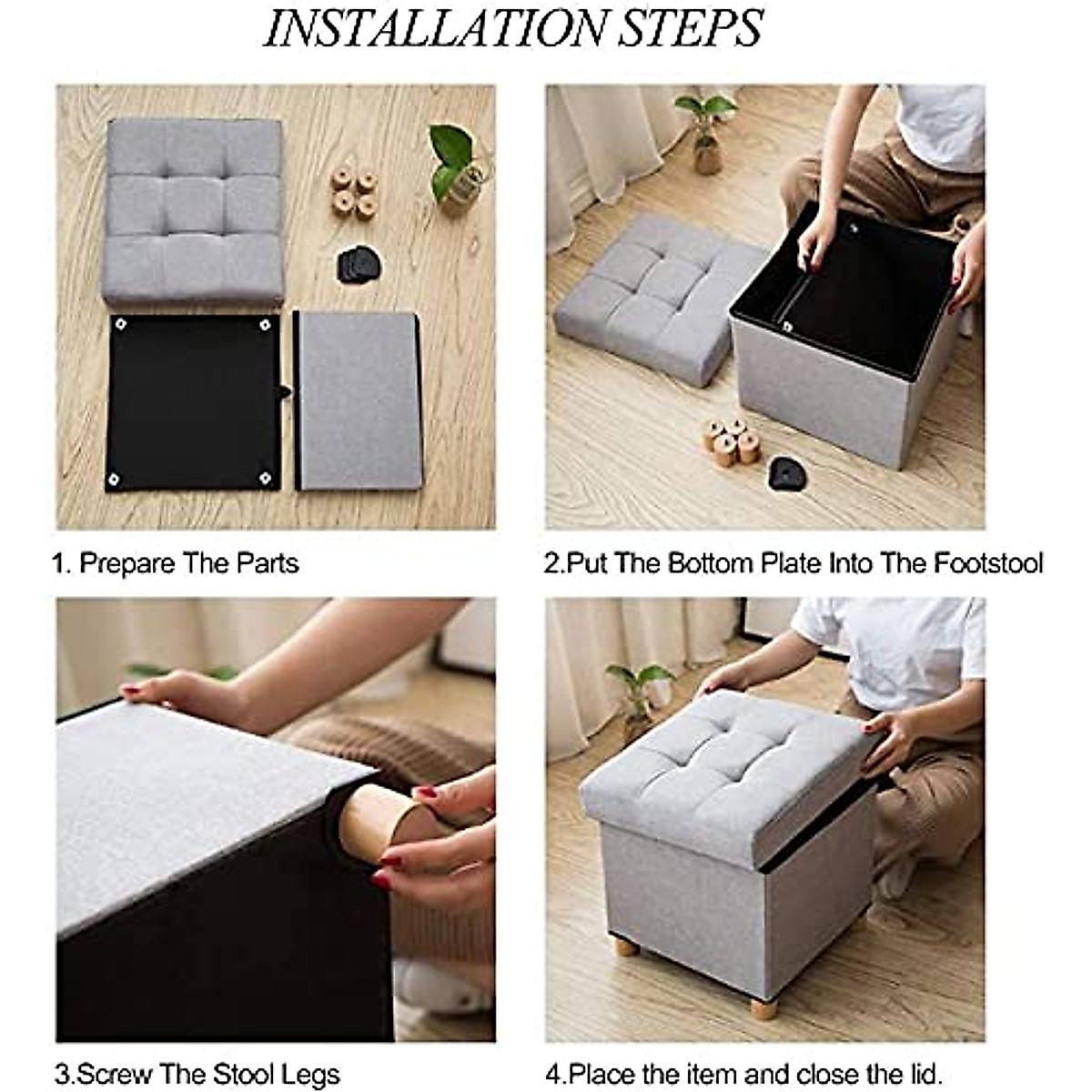 INSTALLATION STEPS

1. Prepare The Parts

2.Put The Bottom Plate Into The Footstool

3.Screw The Stool Legs

4.Place the item and close the lid.