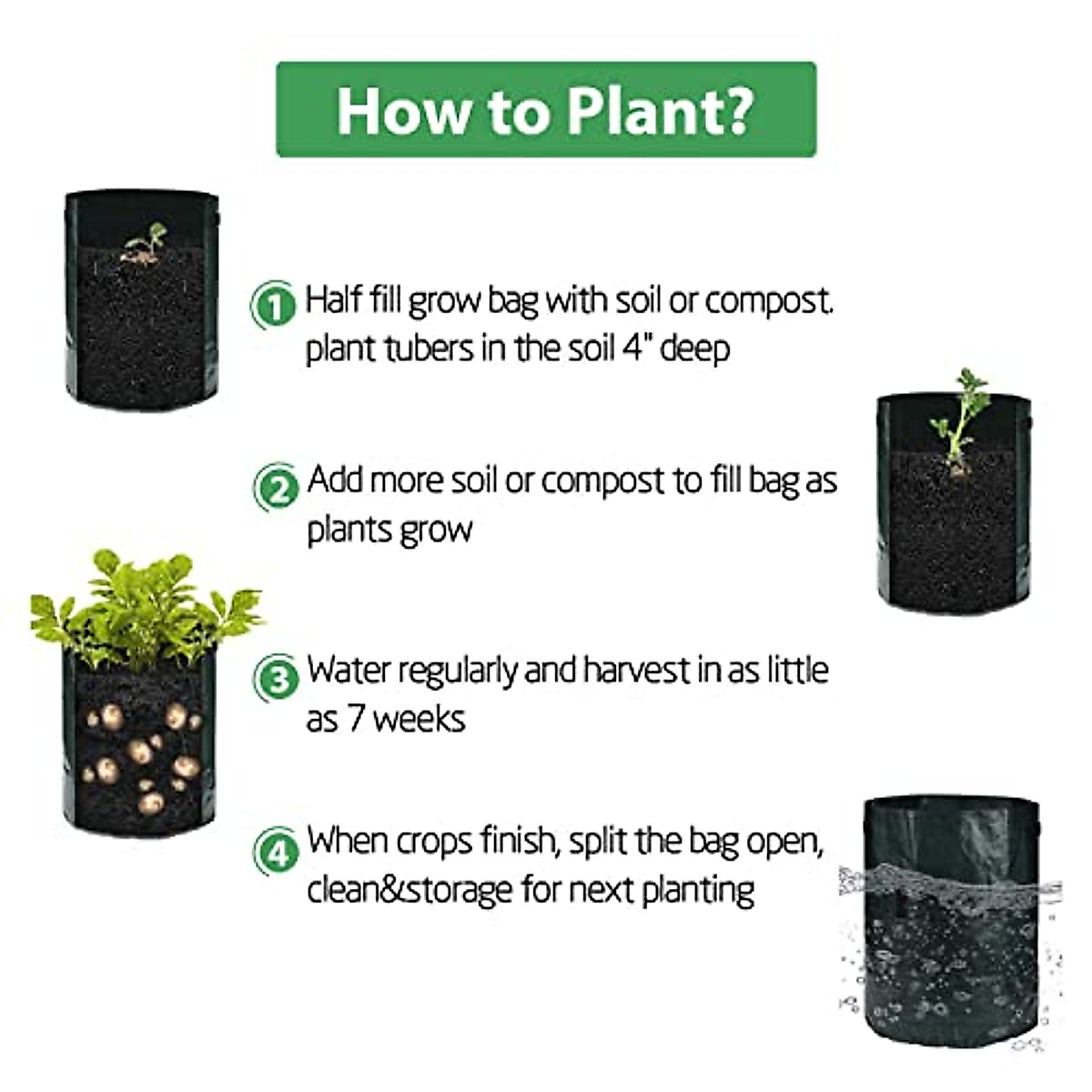 How to Plant?

1 Half fill grow bag with soil or compost. plant tubers in the soil 4" deep

2 Add more soil or compost to fill bag as plants grow

3 Water regularly and harvest in as little as 7 weeks

4 When crops finish, split the bag open, clean&storage for next planting