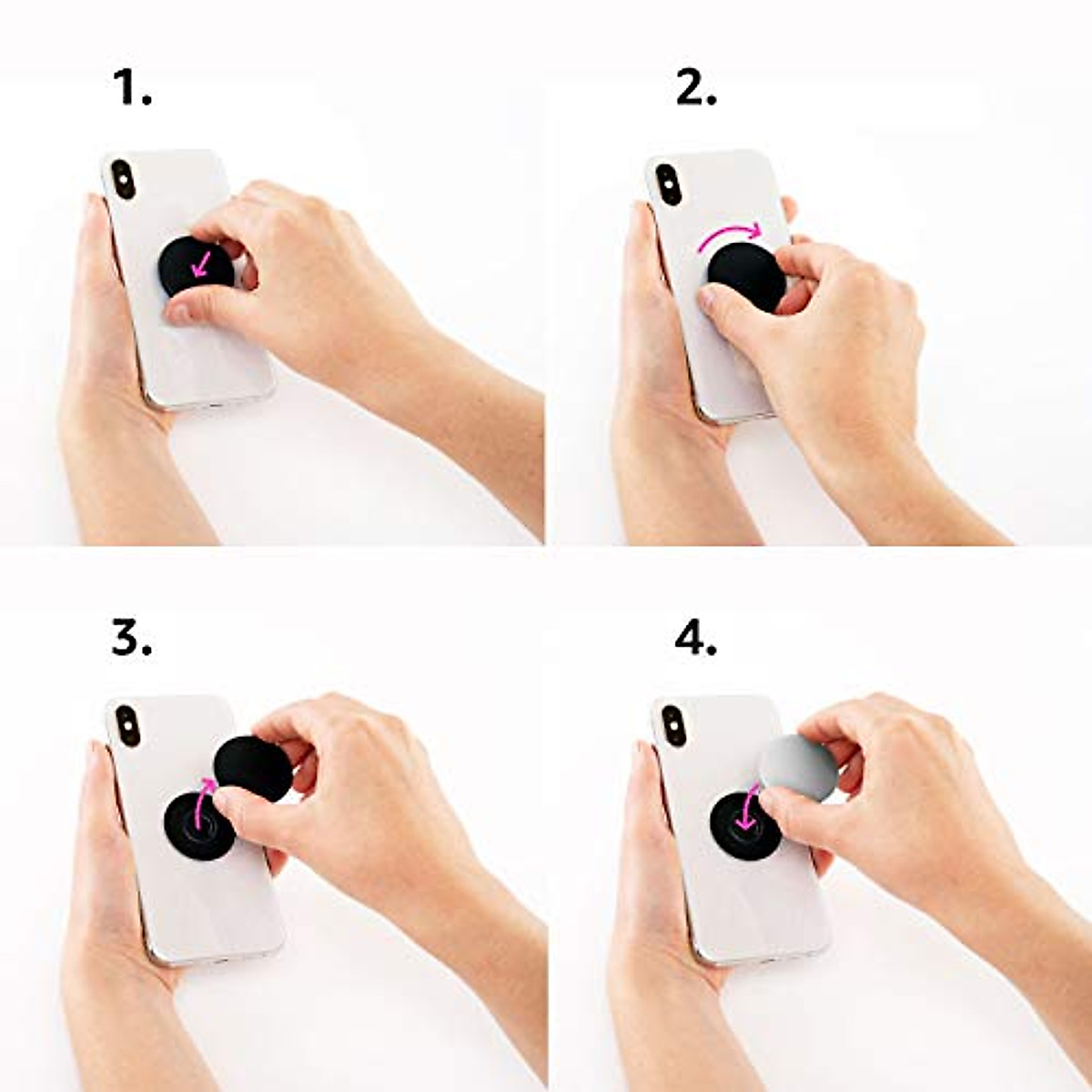 1.

2.

3.

4.