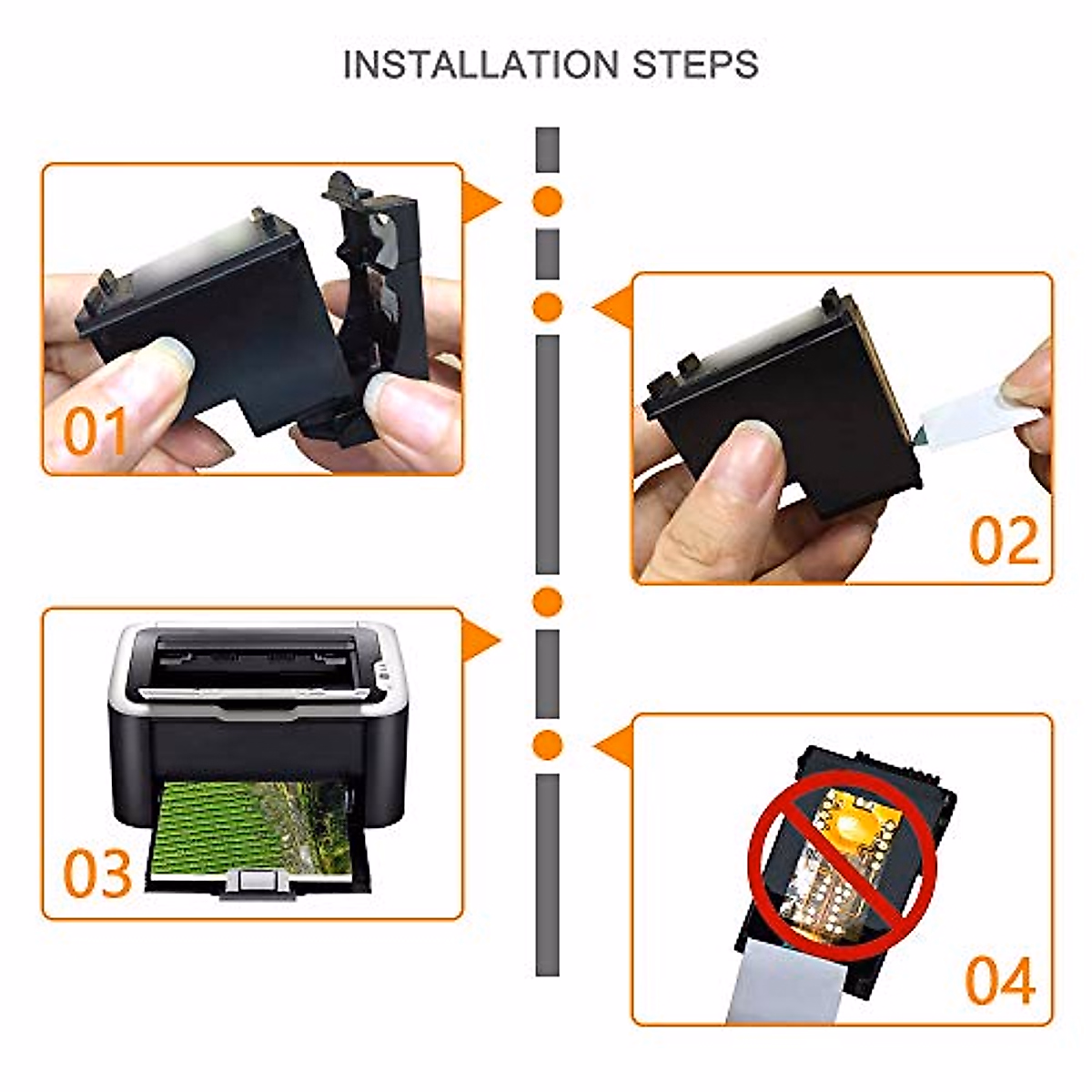 INSTALLATION STEPS

01

02

03

04