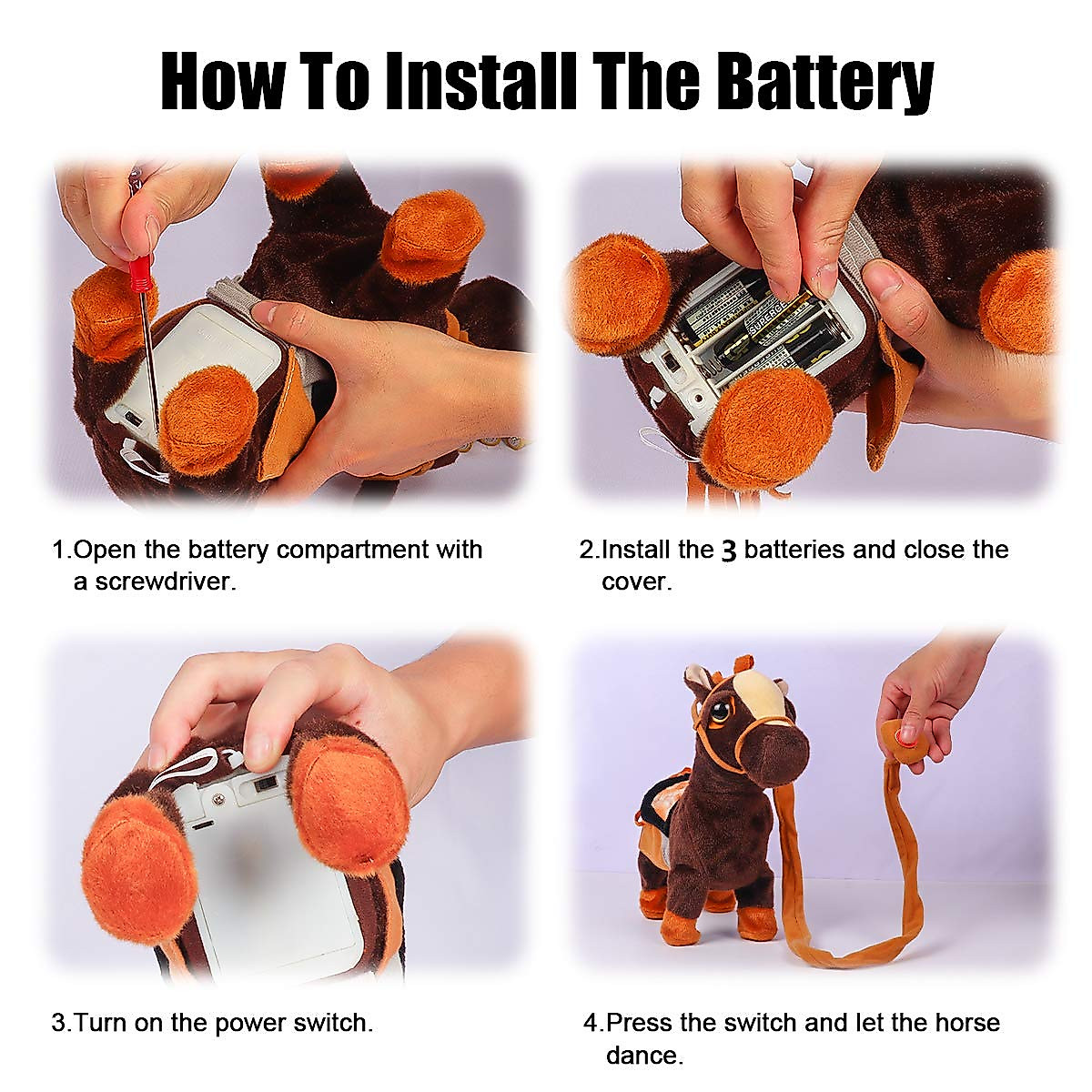 How To Install The Battery

1.Open the battery compartment with a screwdriver.

2.Install the 3 batteries and close the cover.

3.Turn on the power switch.

4.Press the switch and let the horse dance.