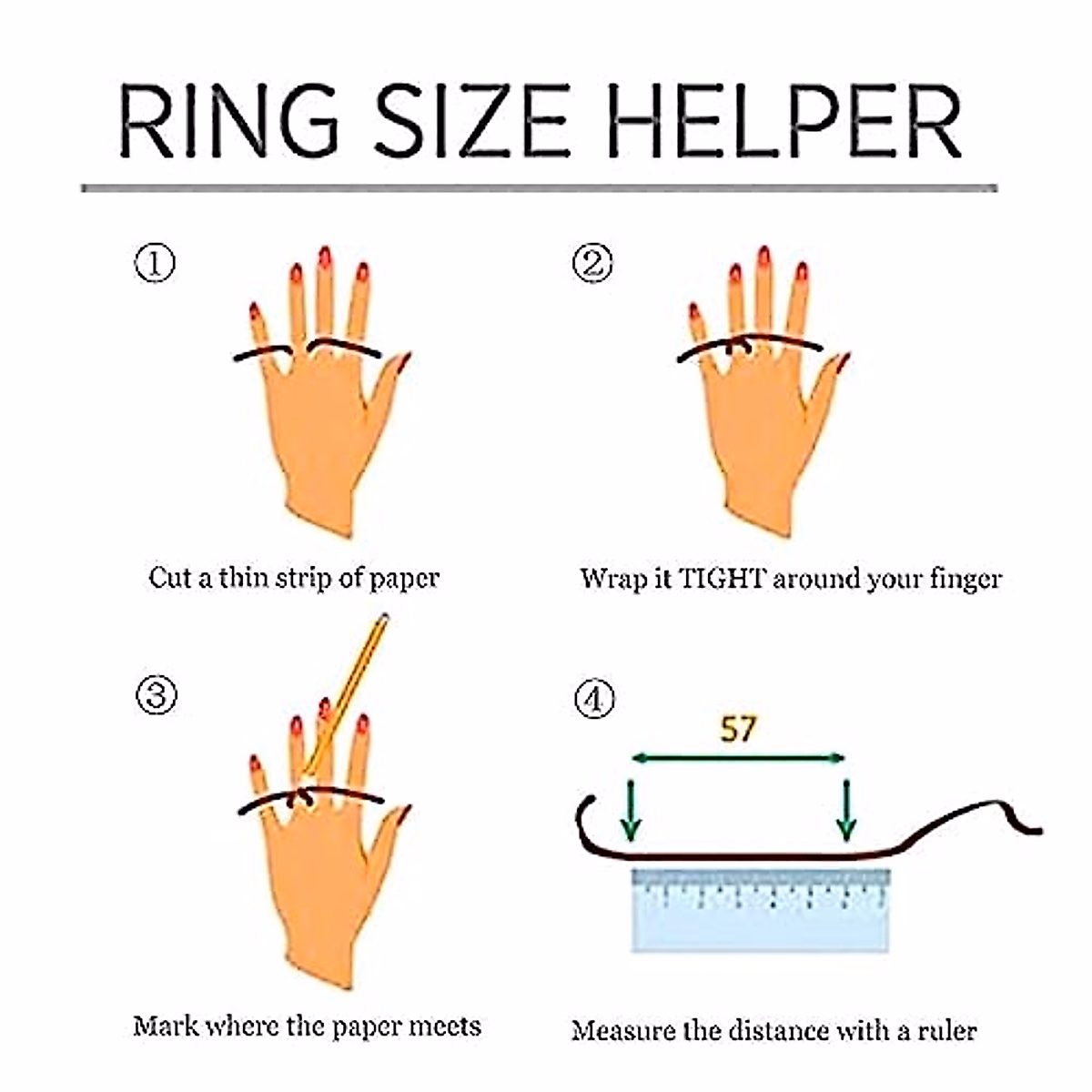 RING SIZE HELPER

①

Cut a thin strip of paper

②

Wrap it TIGHT around your finger

③

Mark where the paper meets

④

57

Measure the distance with a ruler