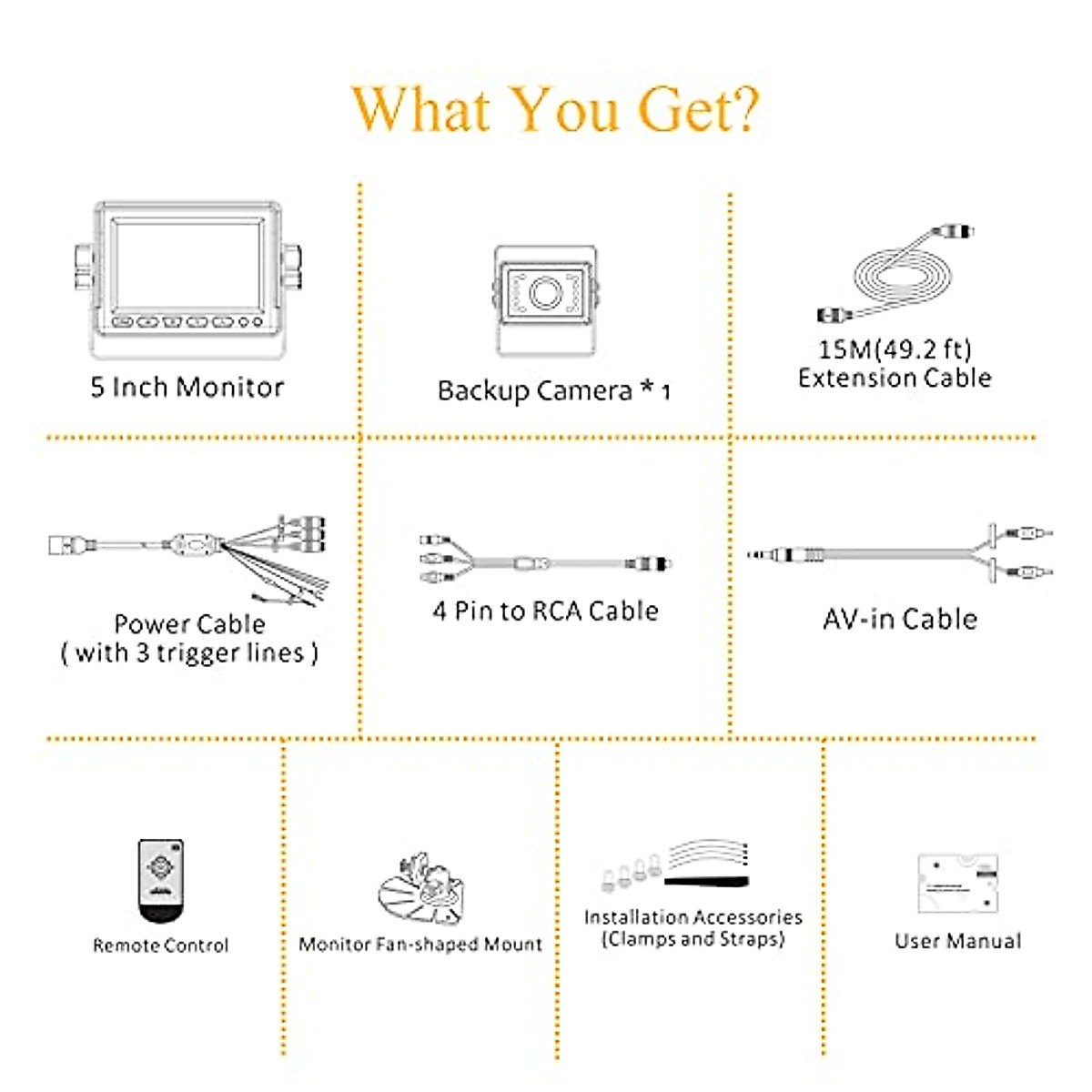 What You Get?

5 Inch Monitor

Backup Camera * 1

15M(49.2 ft)
Extension Cable

Power Cable
( with 3 trigger lines )

4 Pin to RCA Cable

AV-in Cable

Remote Control

Monitor Fan-shaped Mount

Installation Accessories
(Clamps and Straps)

User Manual