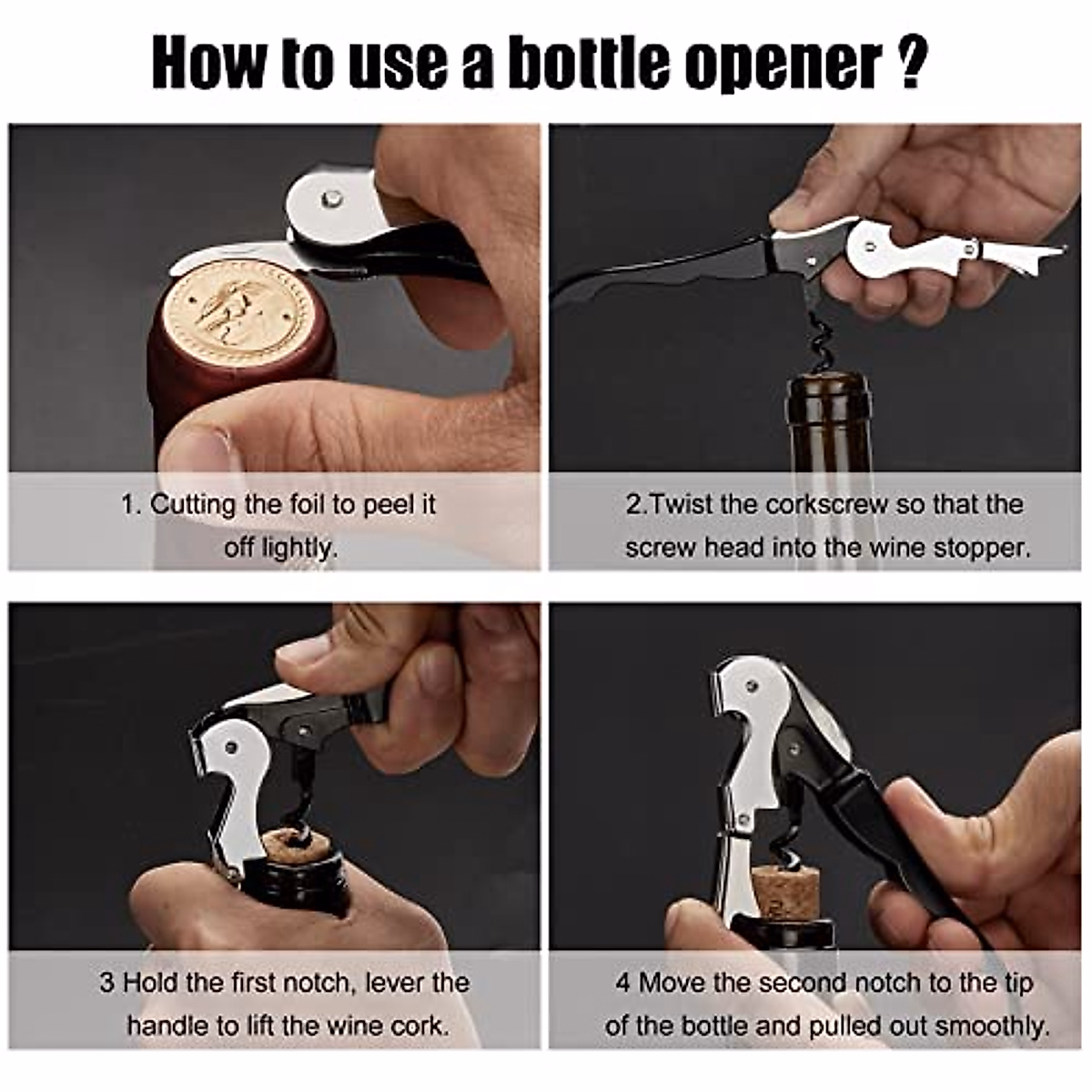 How to use a bottle opener ?

1. Cutting the foil to peel it off lightly.

2.Twist the corkscrew so that the screw head into the wine stopper.

3 Hold the first notch, lever the handle to lift the wine cork.

4 Move the second notch to the tip of the bottle and pulled out smoothly.