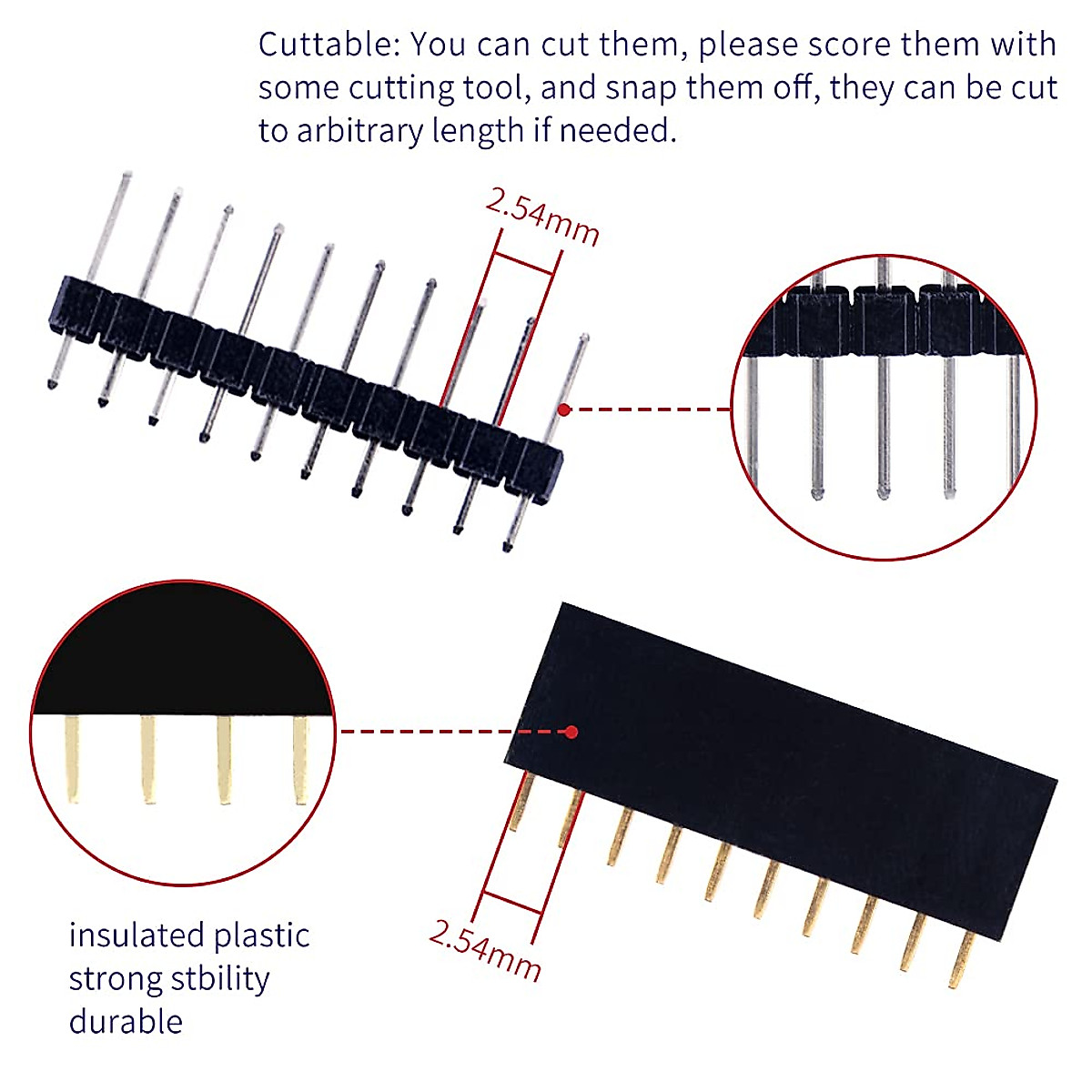 Cuttable: You can cut them, please score them with some cutting tool, and snap them off, they can be cut to arbitrary length if needed.

2.54mm

2.54mm

insulated plastic
strong stbility
durable