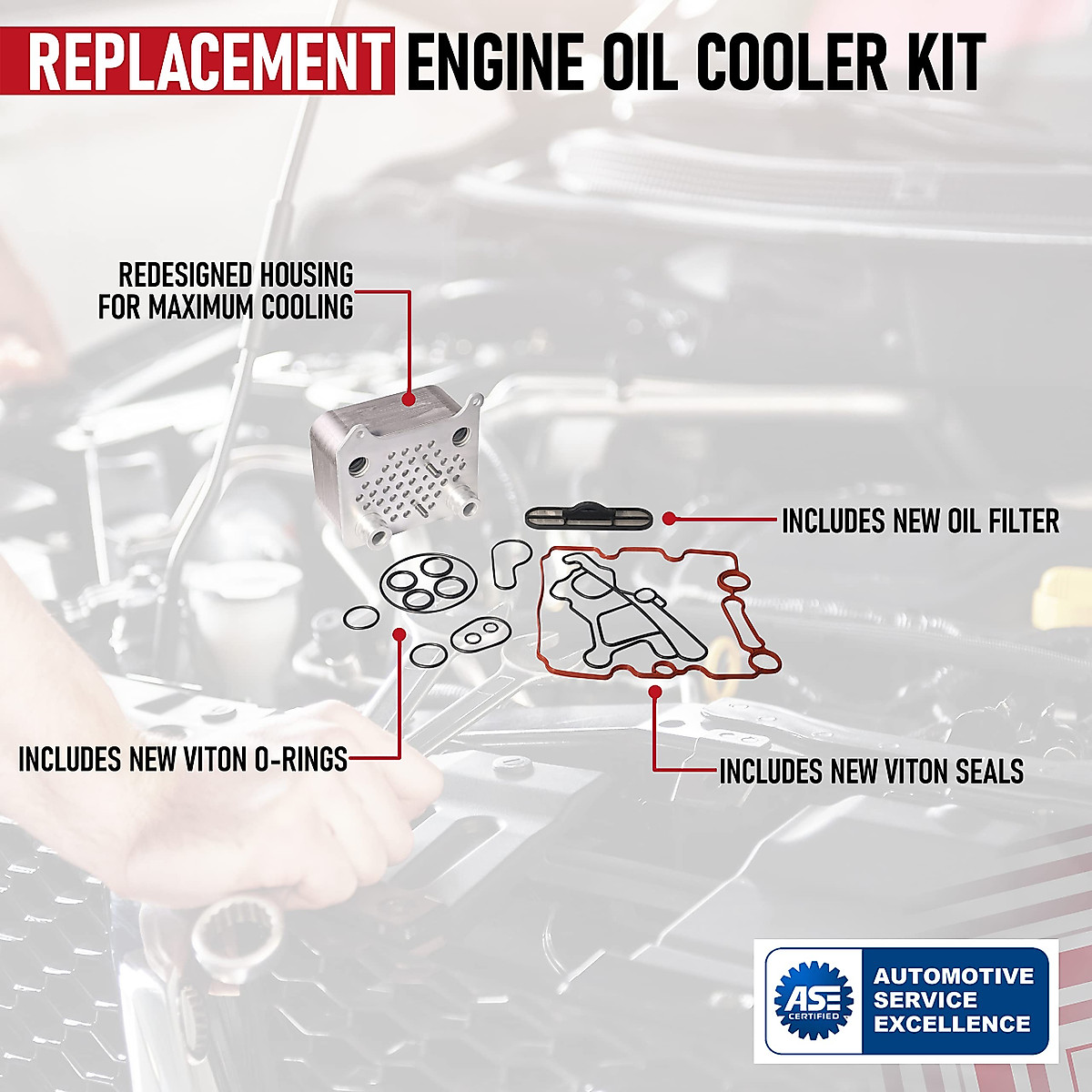 REPLACEMENT ENGINE OIL COOLER KIT

REDESIGNED HOUSING FOR MAXIMUM COOLING

INCLUDES NEW OIL FILTER

INCLUDES NEW VITON O-RINGS

INCLUDES NEW VITON SEALS

ASE CERTIFIED

AUTOMOTIVE SERVICE EXCELLENCE