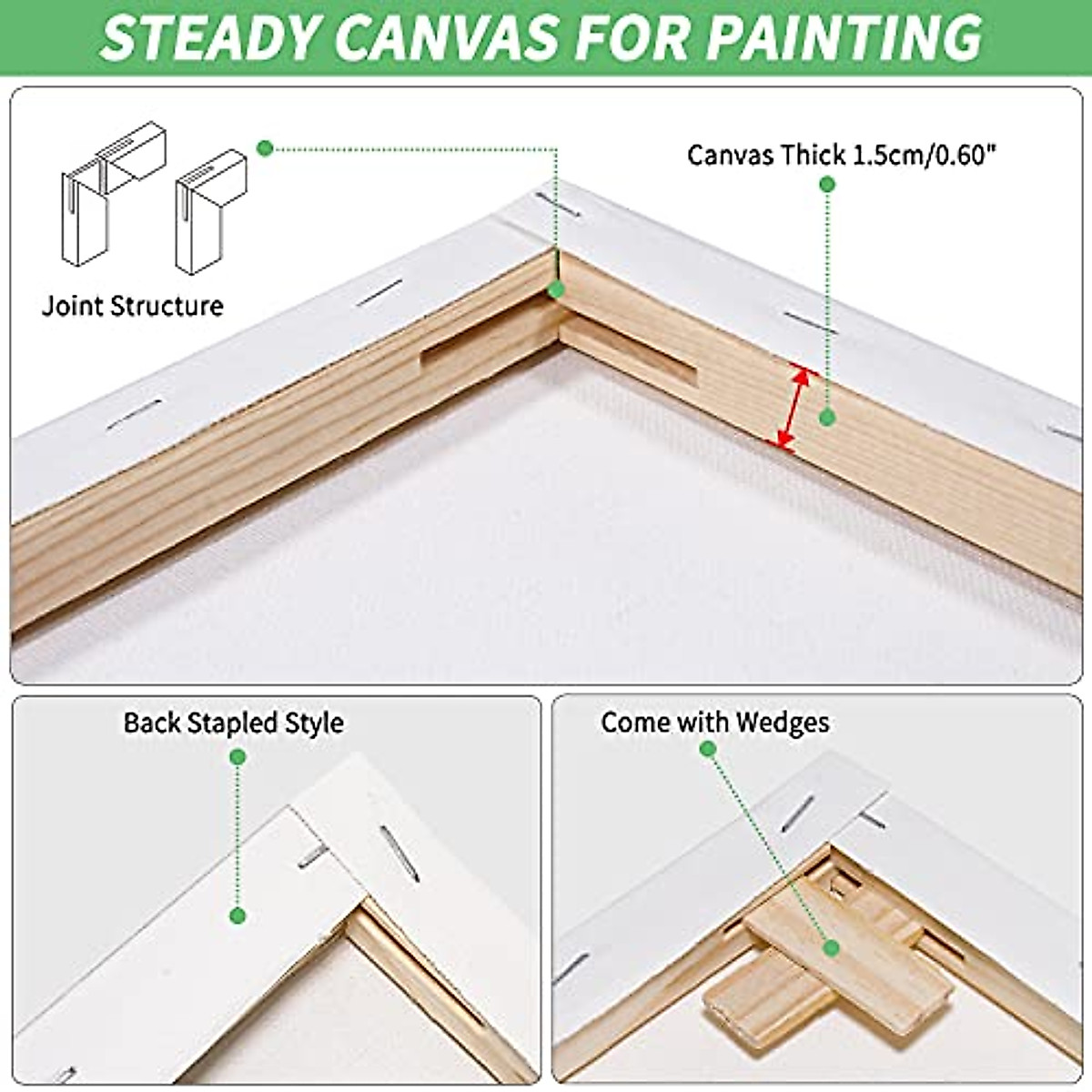 STEADY CANVAS FOR PAINTING

Joint Structure

Canvas Thick 1.5cm/0.60"

Back Stapled Style

Come with Wedges