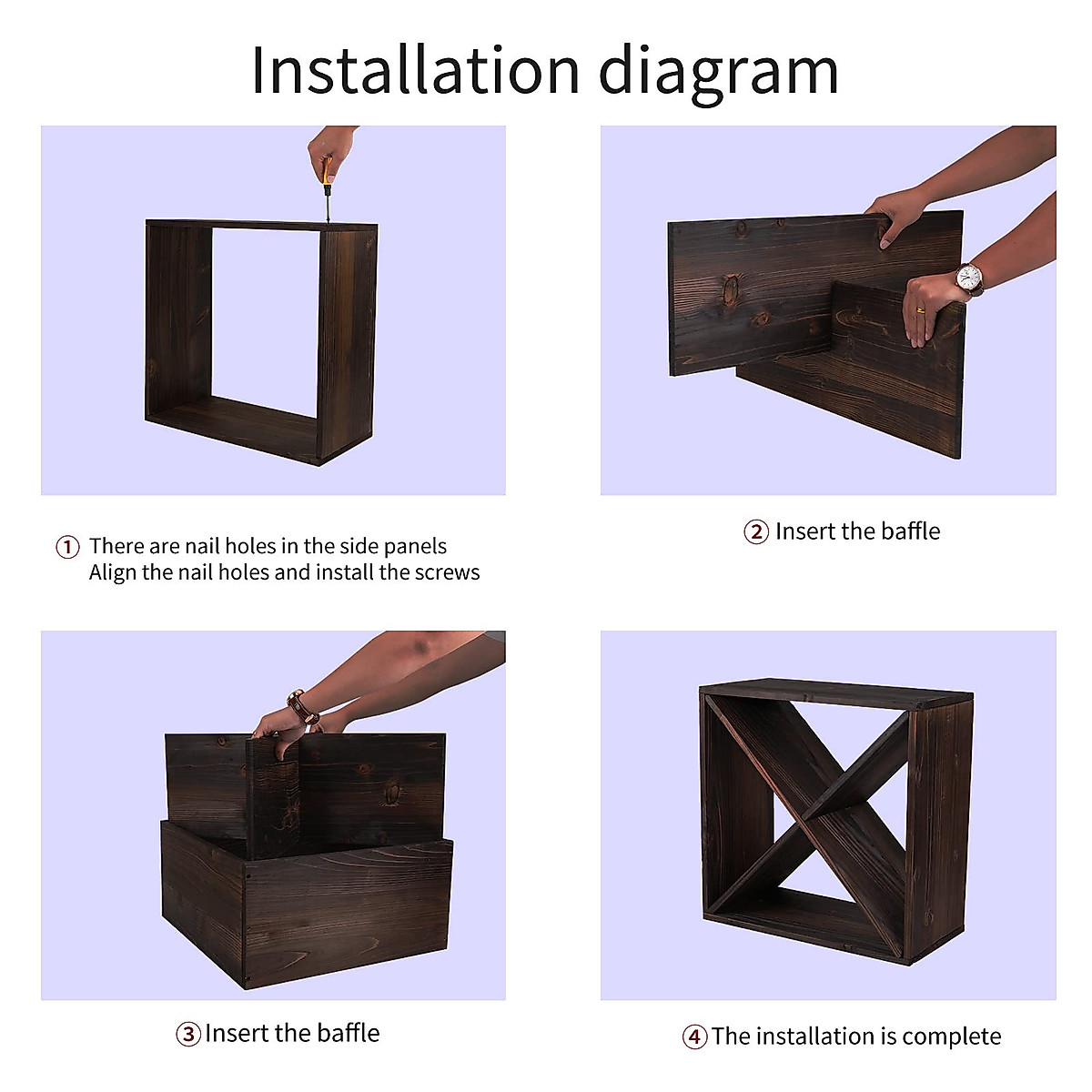 Installation diagram

① There are nail holes in the side panels
Align the nail holes and install the screws

② Insert the baffle

③ Insert the baffle

④ The installation is complete