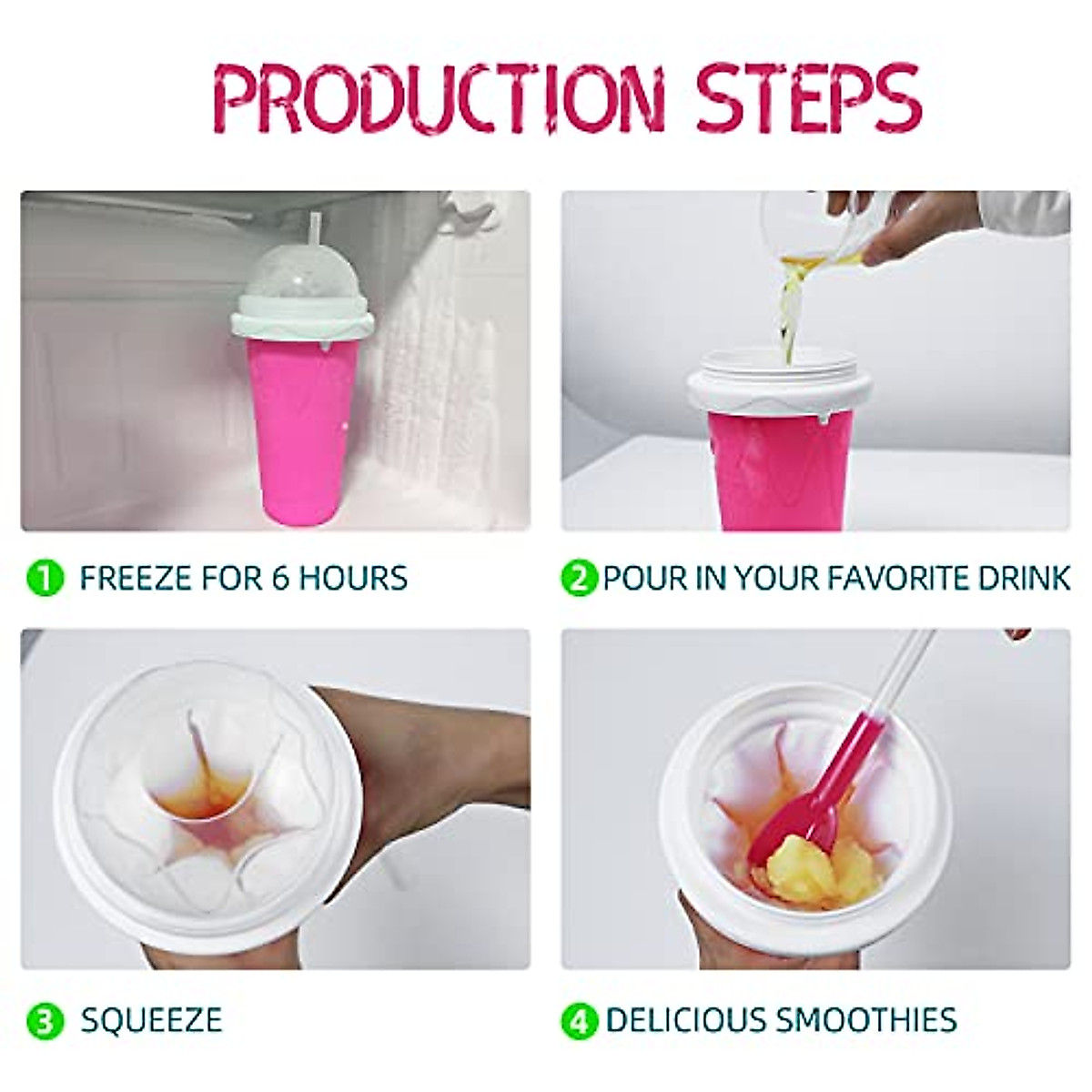 PRODUCTION STEPS

1 FREEZE FOR 6 HOURS

2 POUR IN YOUR FAVORITE DRINK

3 SQUEEZE

4 DELICIOUS SMOOTHIES