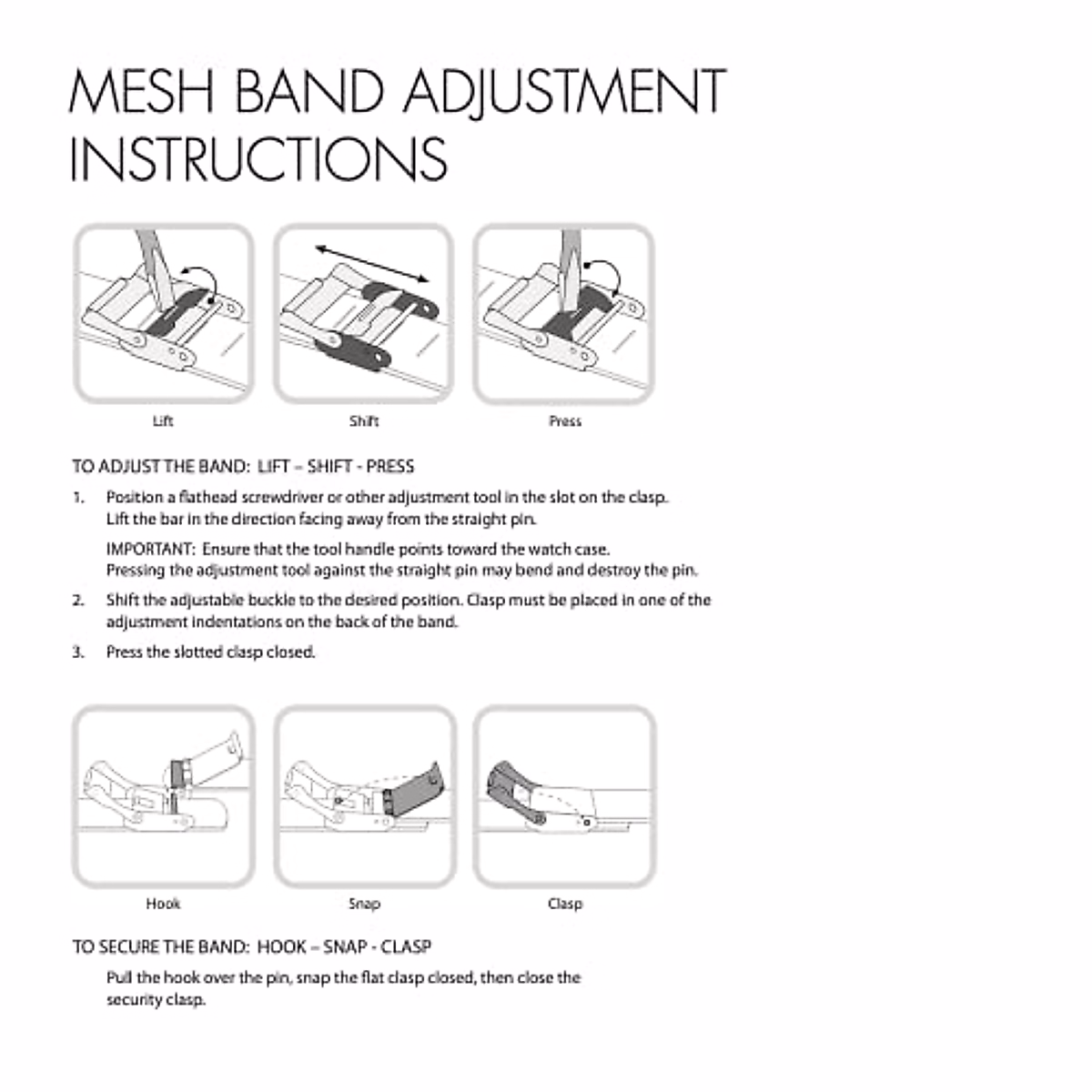 MESH BAND ADJUSTMENT INSTRUCTIONS

Lift

Shift

Press

TO ADJUST THE BAND: LIFT – SHIFT - PRESS

1. Position a flathead screwdriver or other adjustment tool in the slot on the clasp. Lift the bar in the direction facing away from the straight pin.

IMPORTANT: Ensure that the tool handle points toward the watch case. Pressing the adjustment tool against the straight pin may bend and destroy the pin.

2. Shift the adjustable buckle to the desired position. Clasp must be placed in one of the adjustment indentations on the back of the band.

3. Press the slotted clasp closed.

Hook

Snap

Clasp

TO SECURE THE BAND: HOOK – SNAP - CLASP

Pull the hook over the pin, snap the flat clasp closed, then close the security clasp.