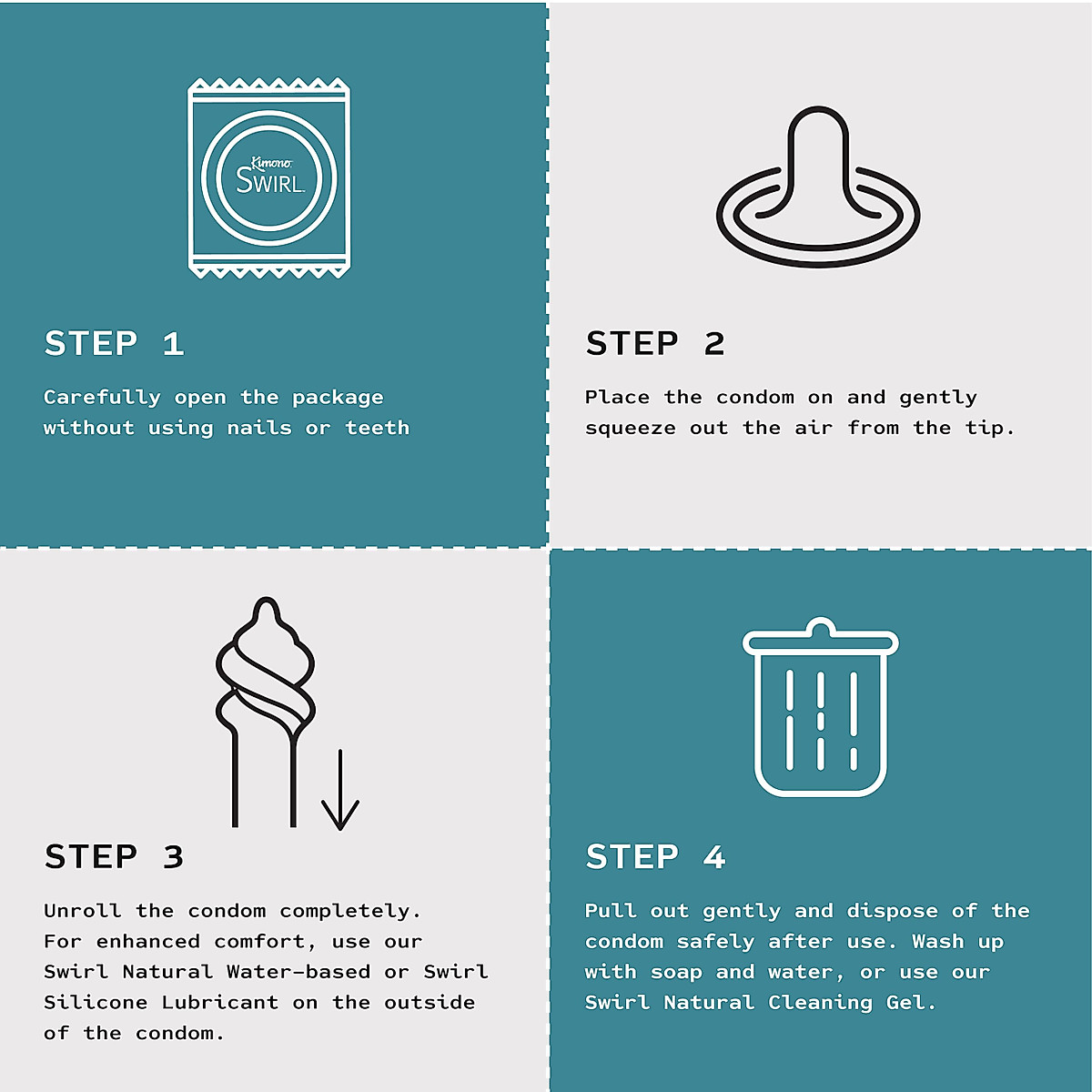 Kimono
SWIRL

STEP 1

Carefully open the package without using nails or teeth

STEP 2

Place the condom on and gently squeeze out the air from the tip.

STEP 3

Unroll the condom completely. For enhanced comfort, use our Swirl Natural Water-based or Swirl Silicone Lubricant on the outside of the condom.

STEP 4

Pull out gently and dispose of the condom safely after use. Wash up with soap and water, or use our Swirl Natural Cleaning Gel.