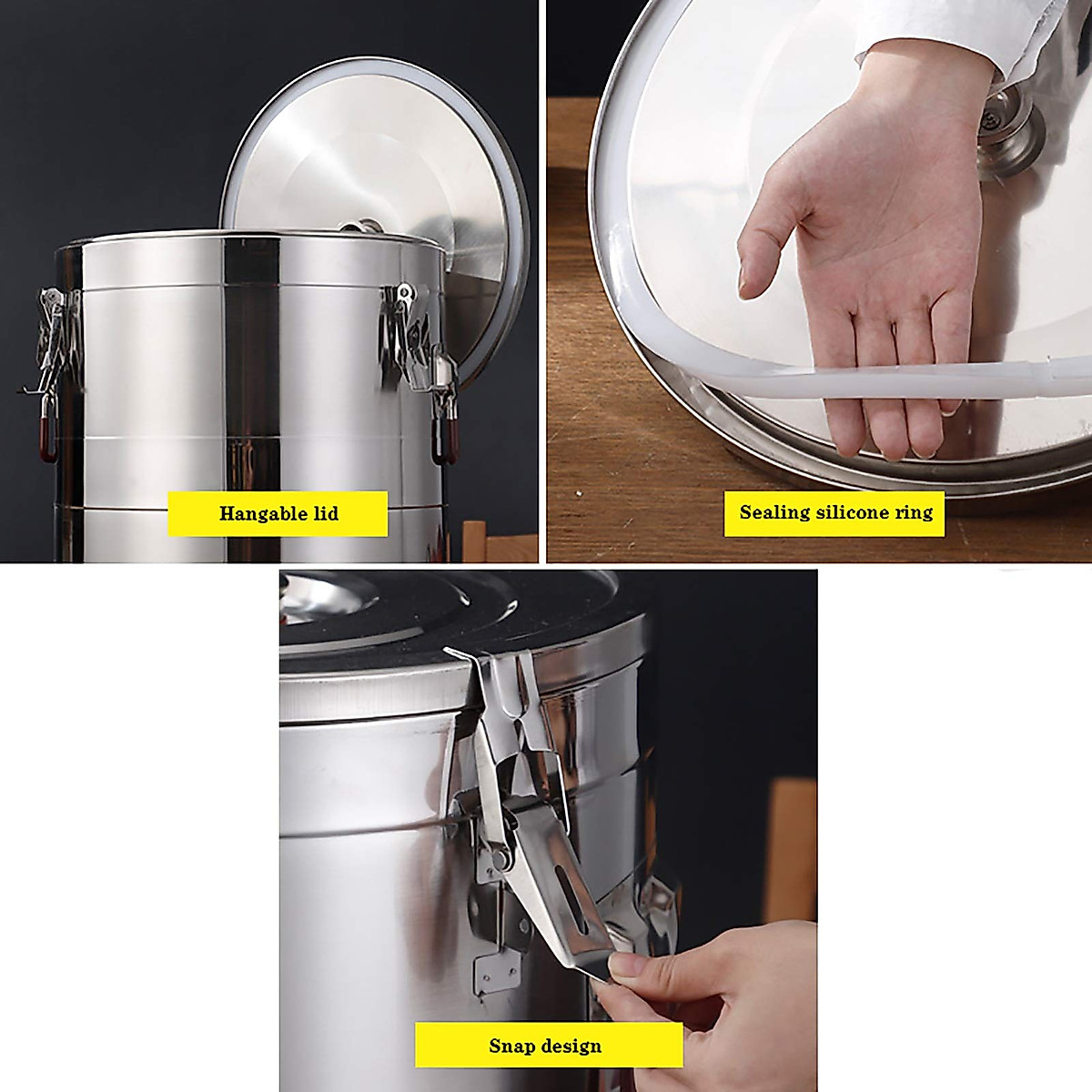 Hangable lid

Sealing silicone ring

Snap design