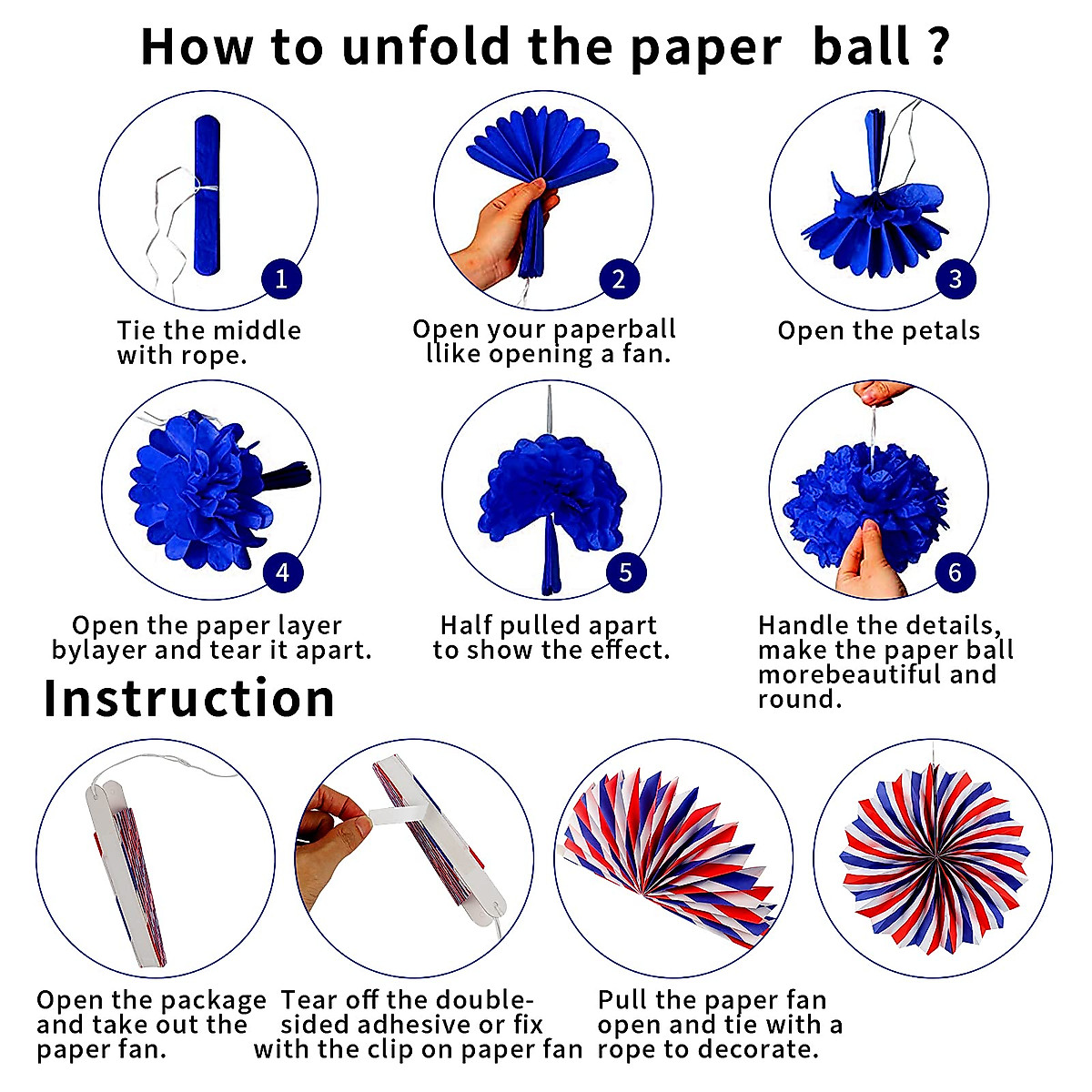 How to unfold the paper ball ?

1
Tie the middle with rope.

2
Open your paperball llike opening a fan.

3
Open the petals

4
Open the paper layer bylayer and tear it apart.

5
Half pulled apart to show the effect.

6
Handle the details, make the paper ball morebeautiful and round.

Instruction

Open the package and take out the paper fan.

Tear off the double-sided adhesive or fix with the clip on paper fan

Pull the paper fan open and tie with a rope to decorate.