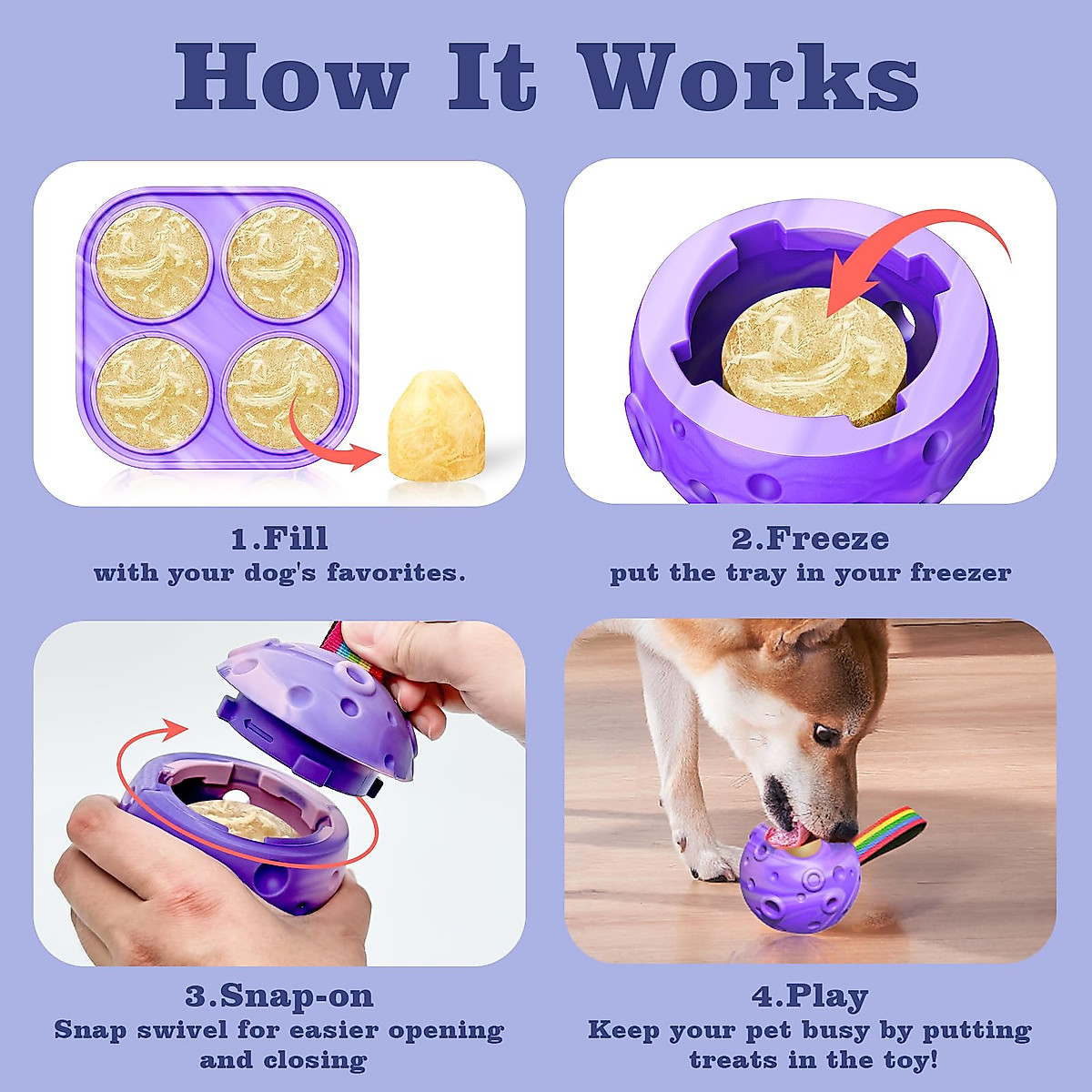 How It Works

1.Fill
with your dog's favorites.

2.Freeze
put the tray in your freezer

3.Snap-on
Snap swivel for easier opening and closing

4.Play
Keep your pet busy by putting treats in the toy!