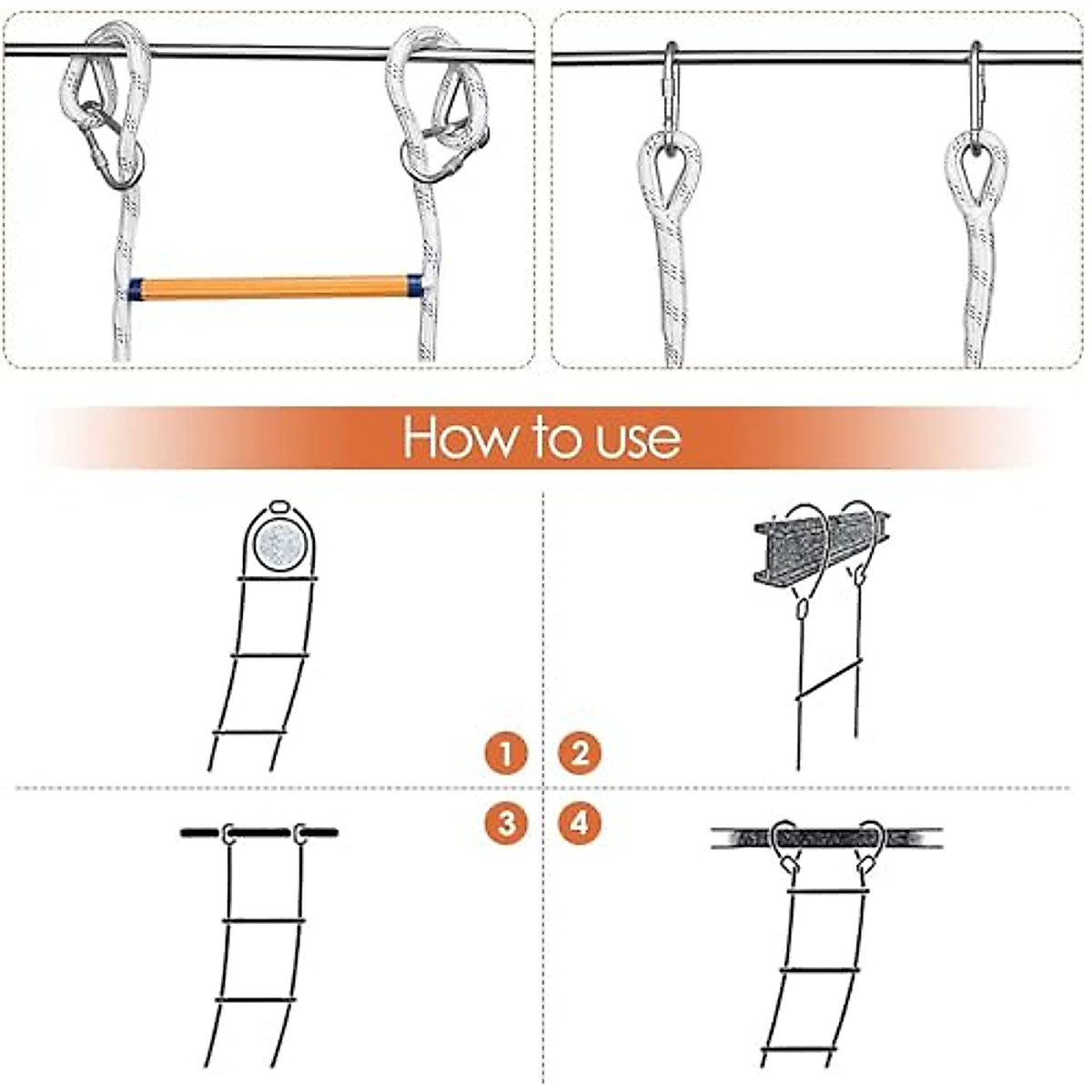 How to use

1 2

3 4