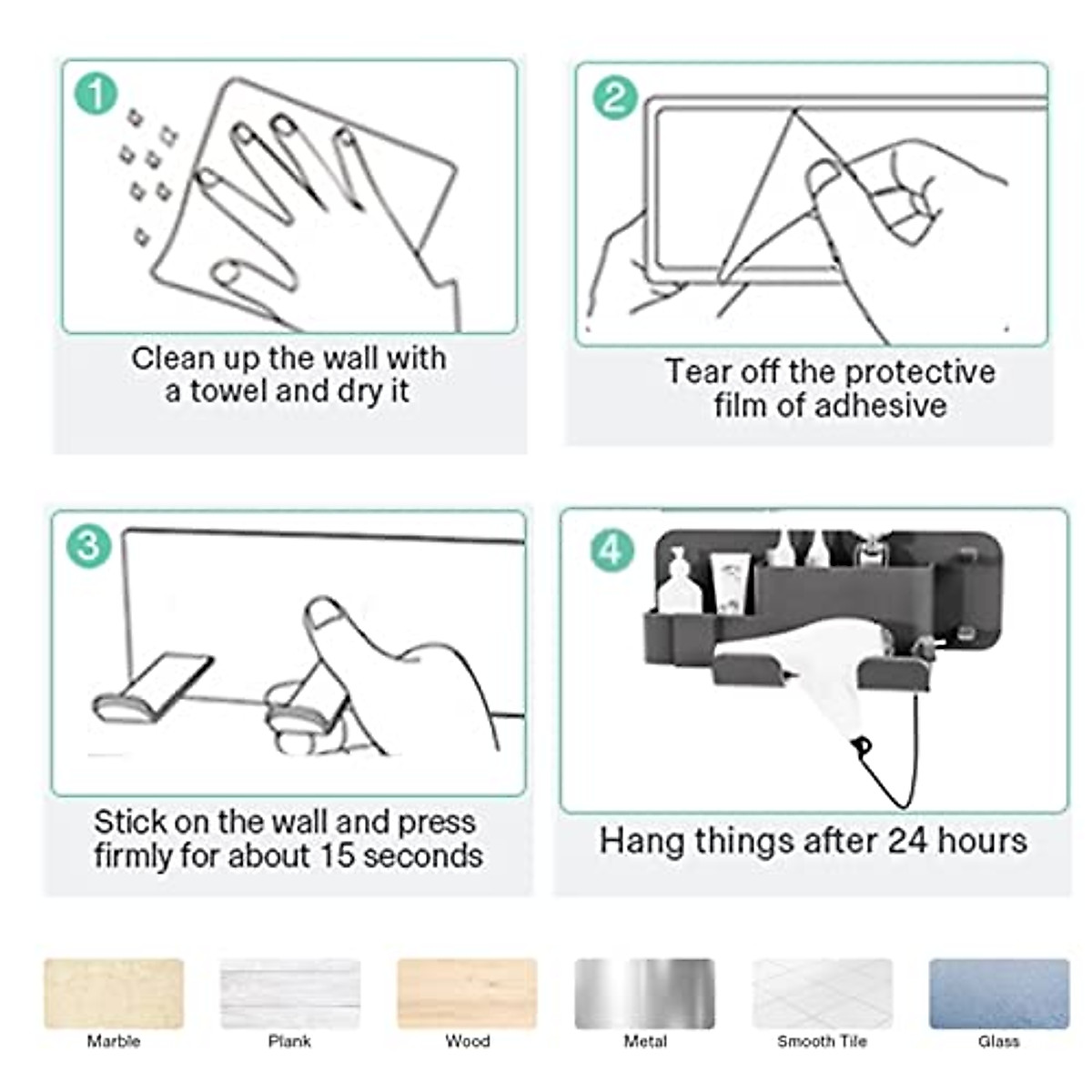 1
Clean up the wall with a towel and dry it

2
Tear off the protective film of adhesive

3
Stick on the wall and press firmly for about 15 seconds

4
Hang things after 24 hours

Marble
Plank
Wood
Metal
Smooth Tile
Glass