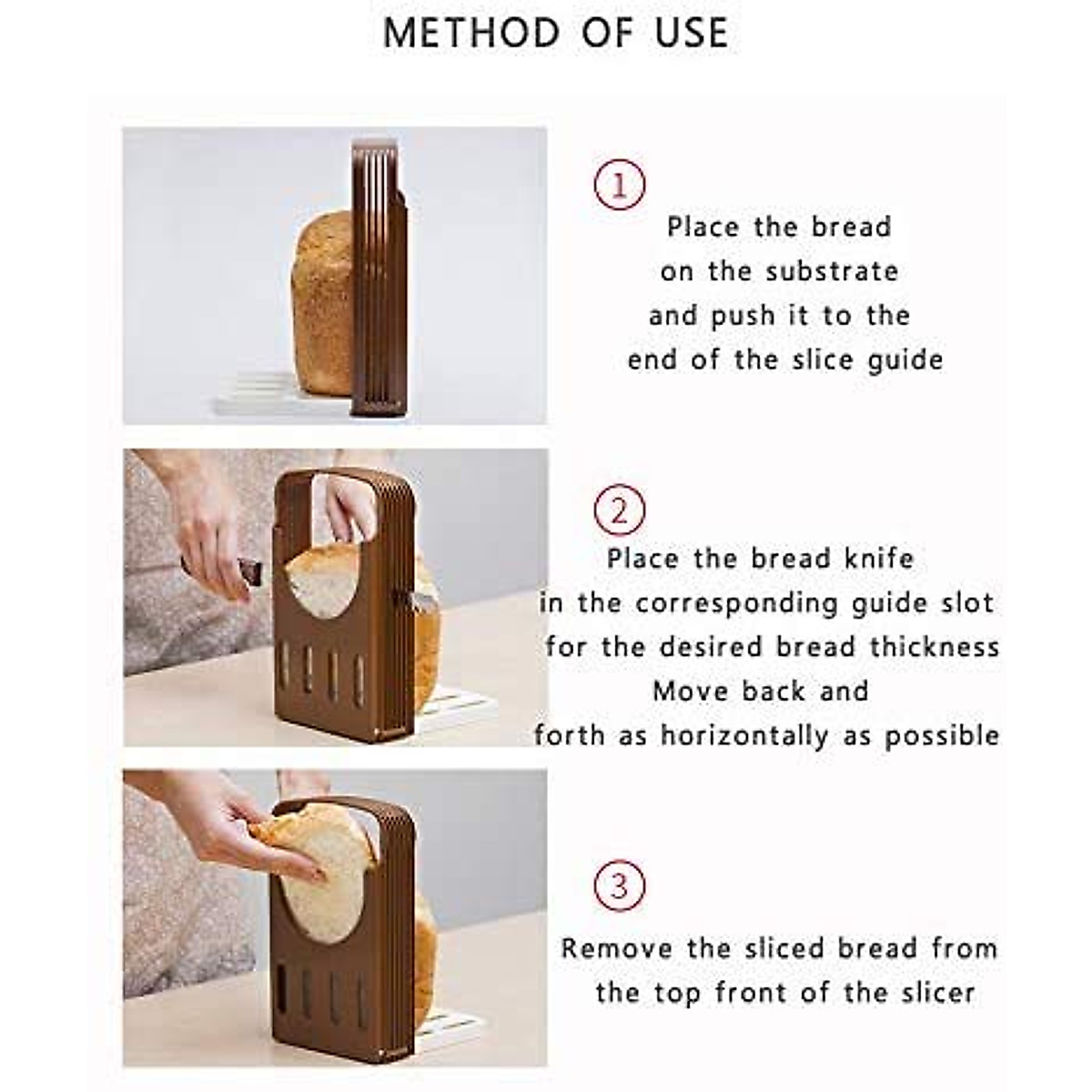 METHOD OF USE

1

Place the bread on the substrate and push it to the end of the slice guide

2

Place the bread knife in the corresponding guide slot for the desired bread thickness Move back and forth as horizontally as possible

3

Remove the sliced bread from the top front of the slicer