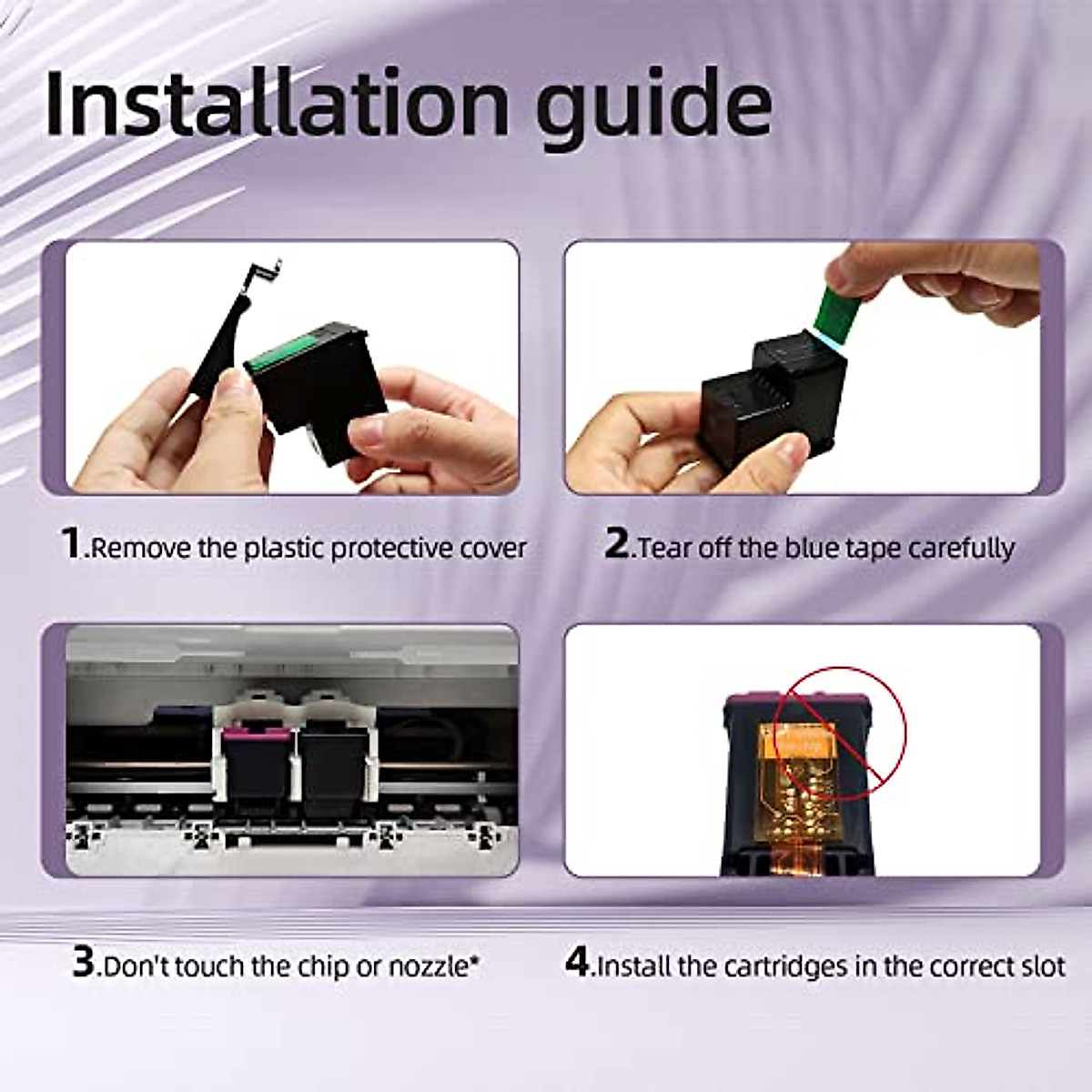 Installation guide

1.Remove the plastic protective cover

2.Tear off the blue tape carefully

3.Don't touch the chip or nozzle*

4.Install the cartridges in the correct slot