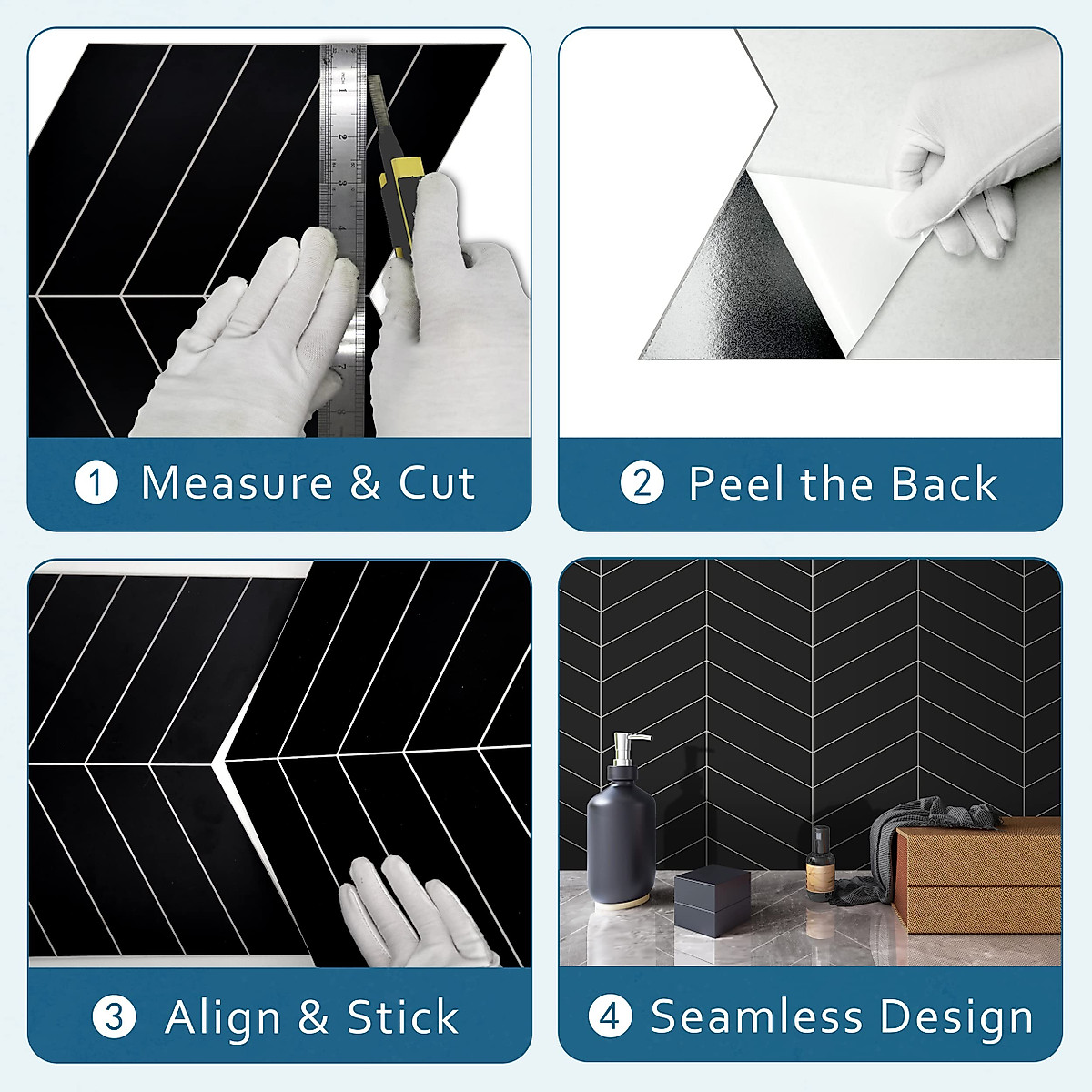 1 Measure & Cut

2 Peel the Back

3 Align & Stick

4 Seamless Design